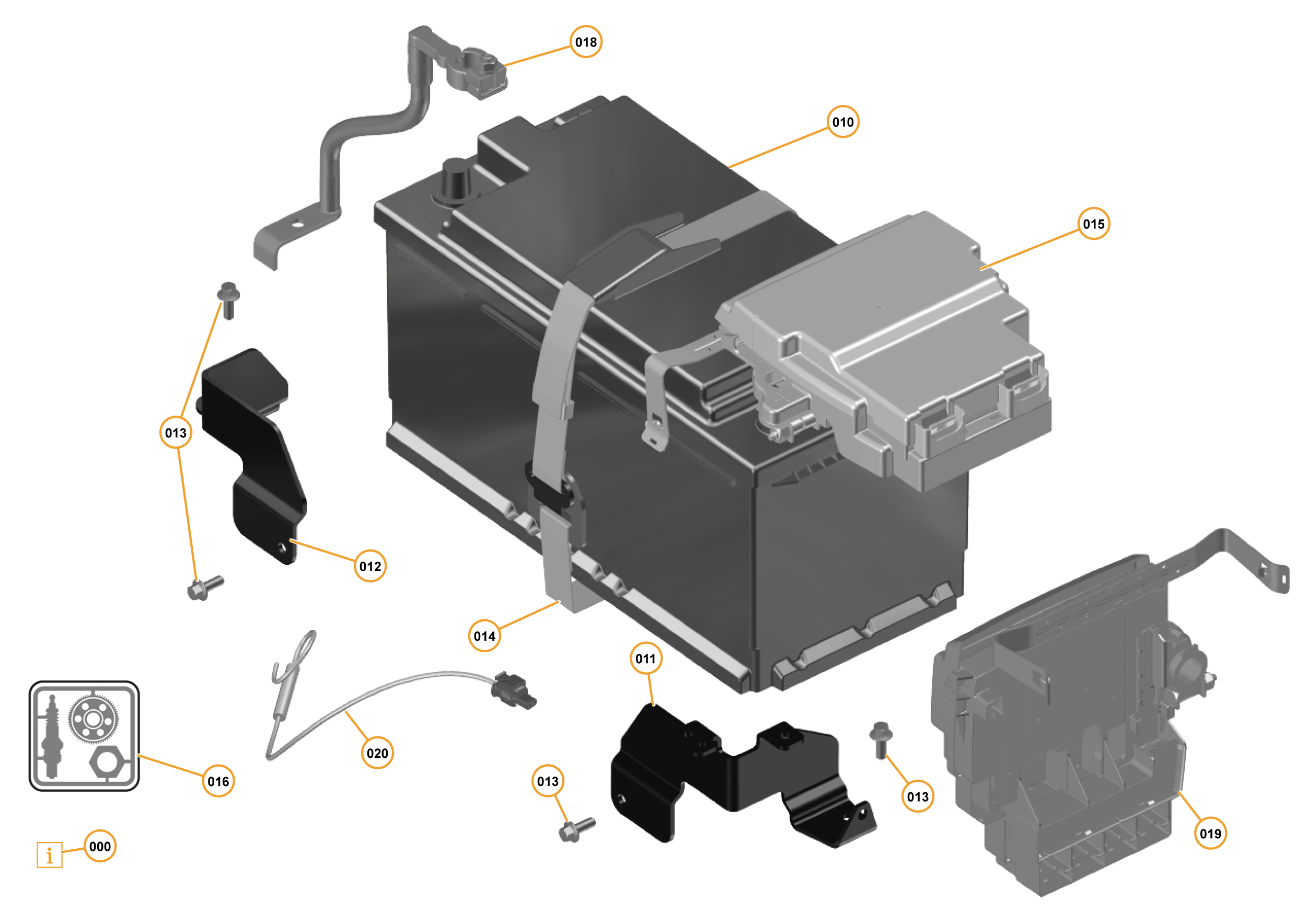 018

010

015

013

012

014

011

020

016

013

013

019

i

000