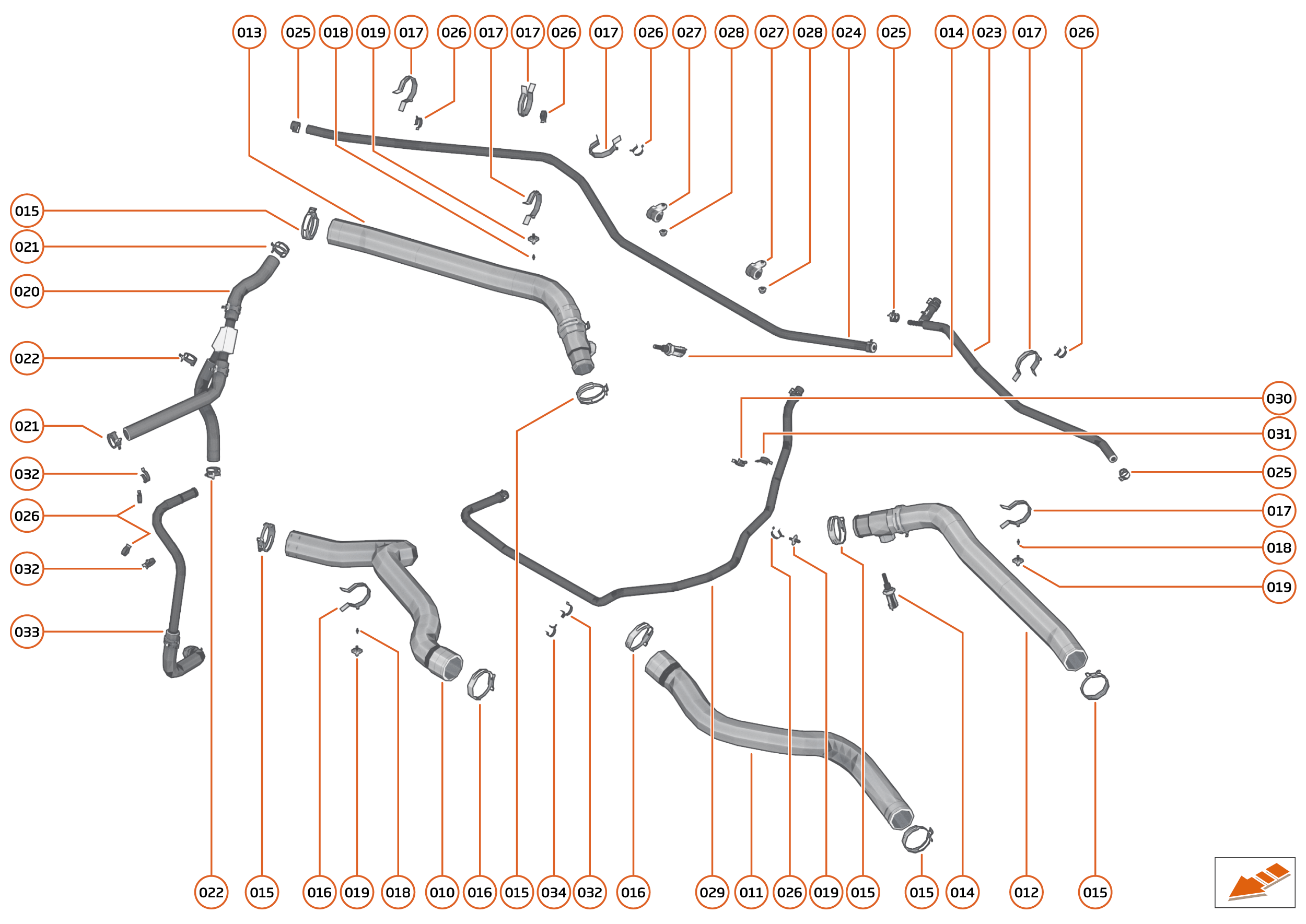 013 025 018 019 017 026 017 017 026 017 026 027 028 027 028 024 025 014 023 017 026

015
021
020
022
021
032
026
032
033

030
031
025
017
018
019

022 015 016 019 018 010 016 015 034 032 016 029 011 026 019 015 015 014 012 015