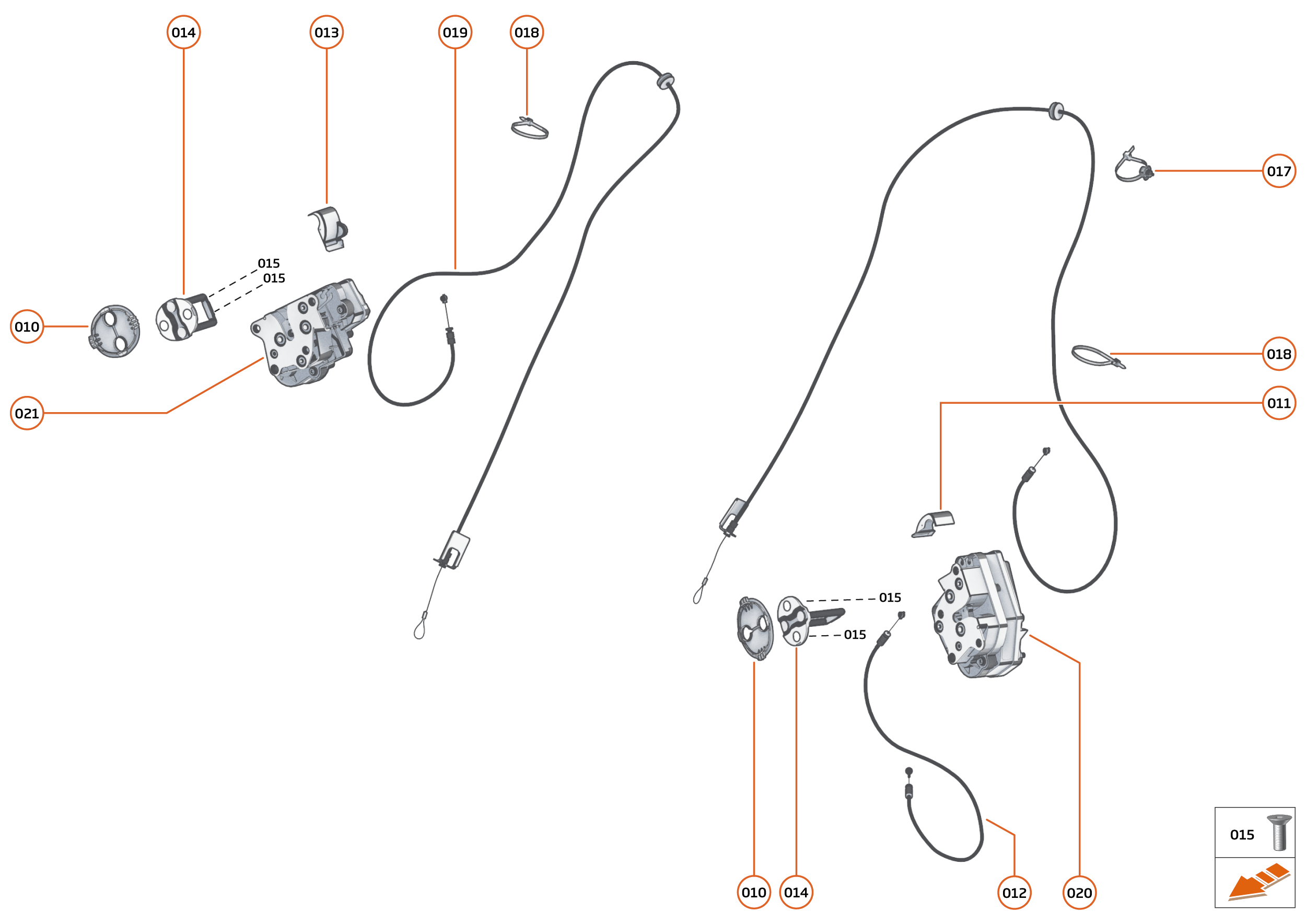 014
013
019
018
015
015
010
021
017
018
011
015
015
010
014
012
020
015