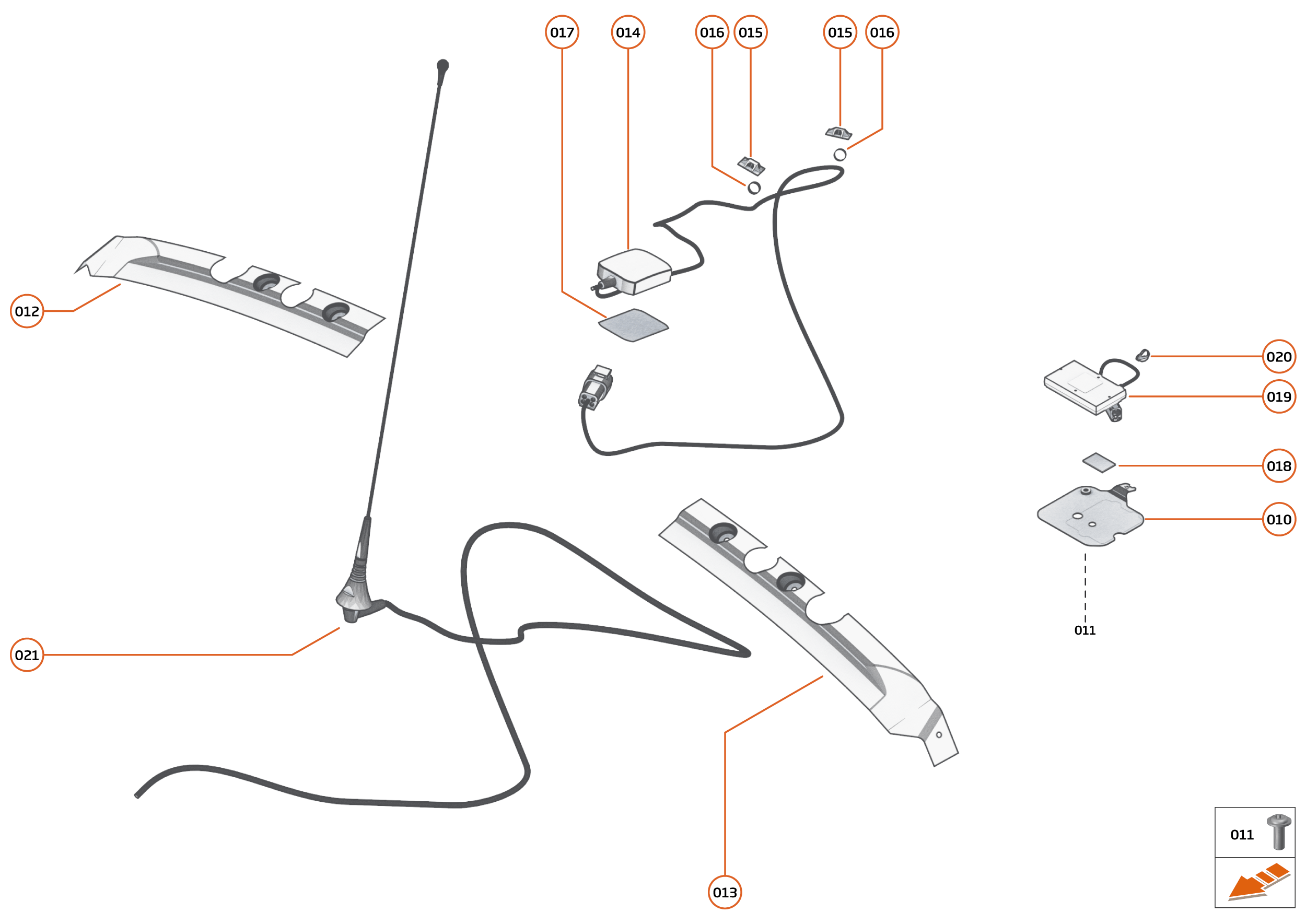 017
014
016
015
015
016
012
020
019
018
010
011
021
013
011