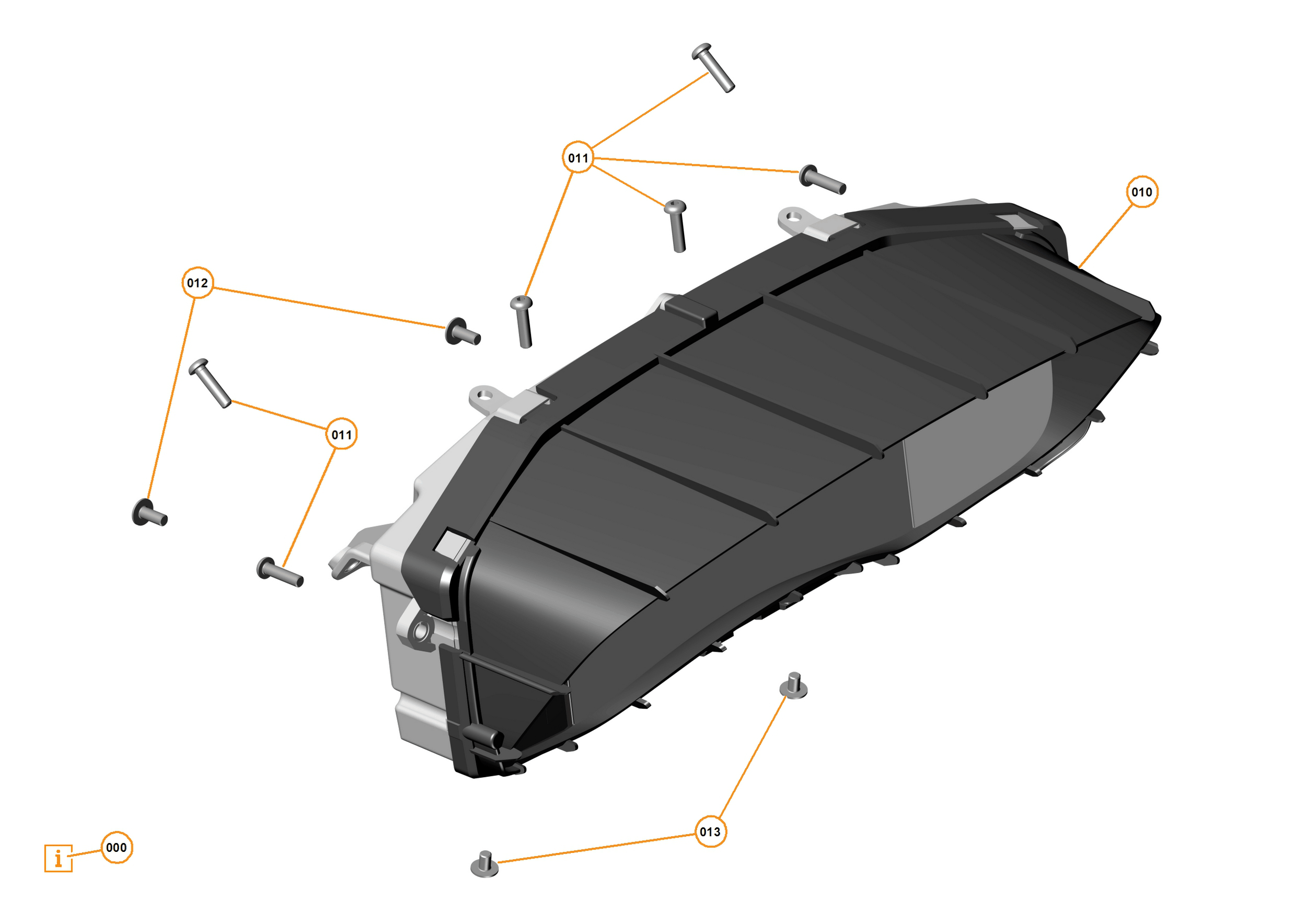 011

010

012

011

013

i

000