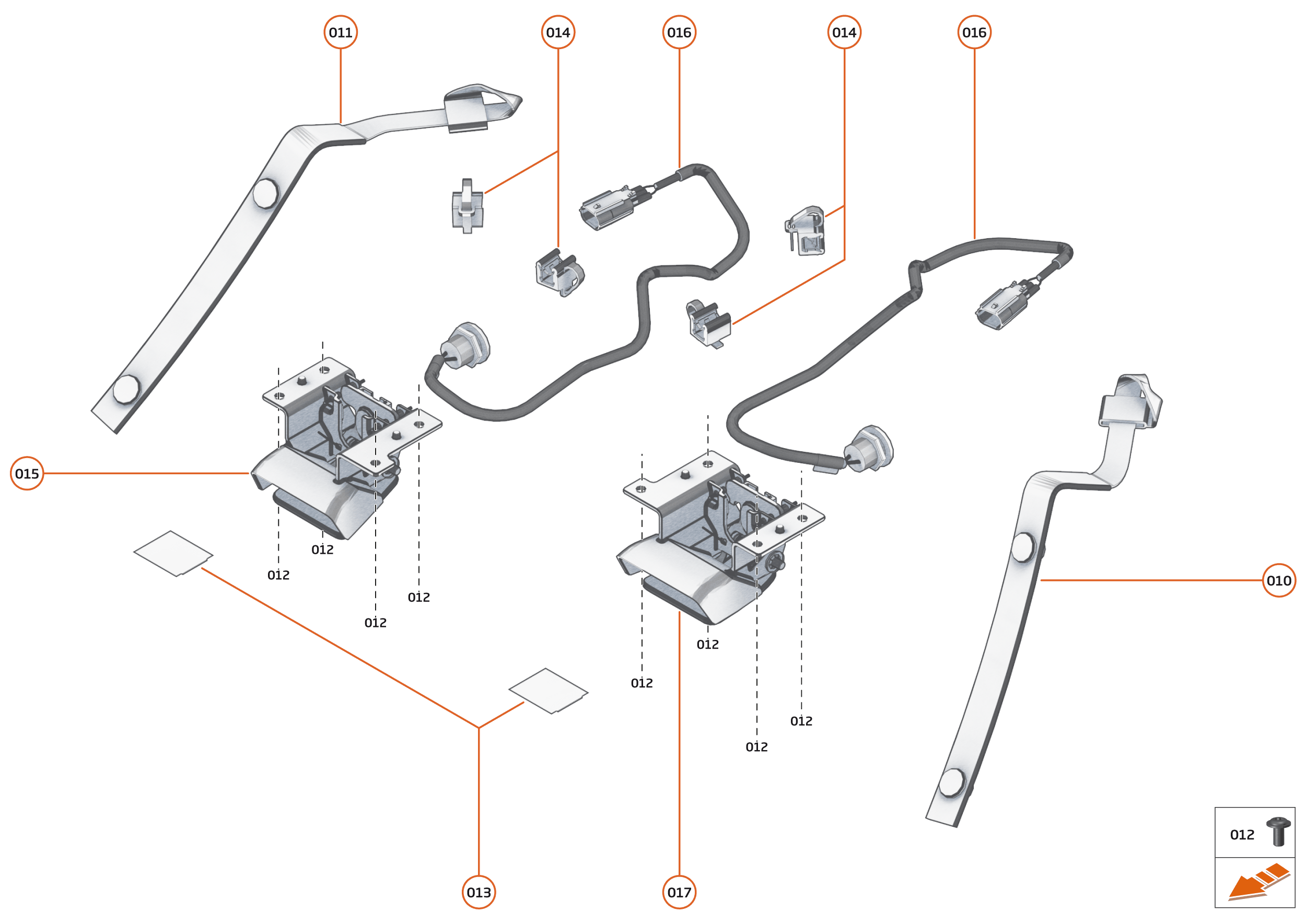 011
014
016
014
016
015
012
012
012
012
012
012
012
012
010
013
017
012