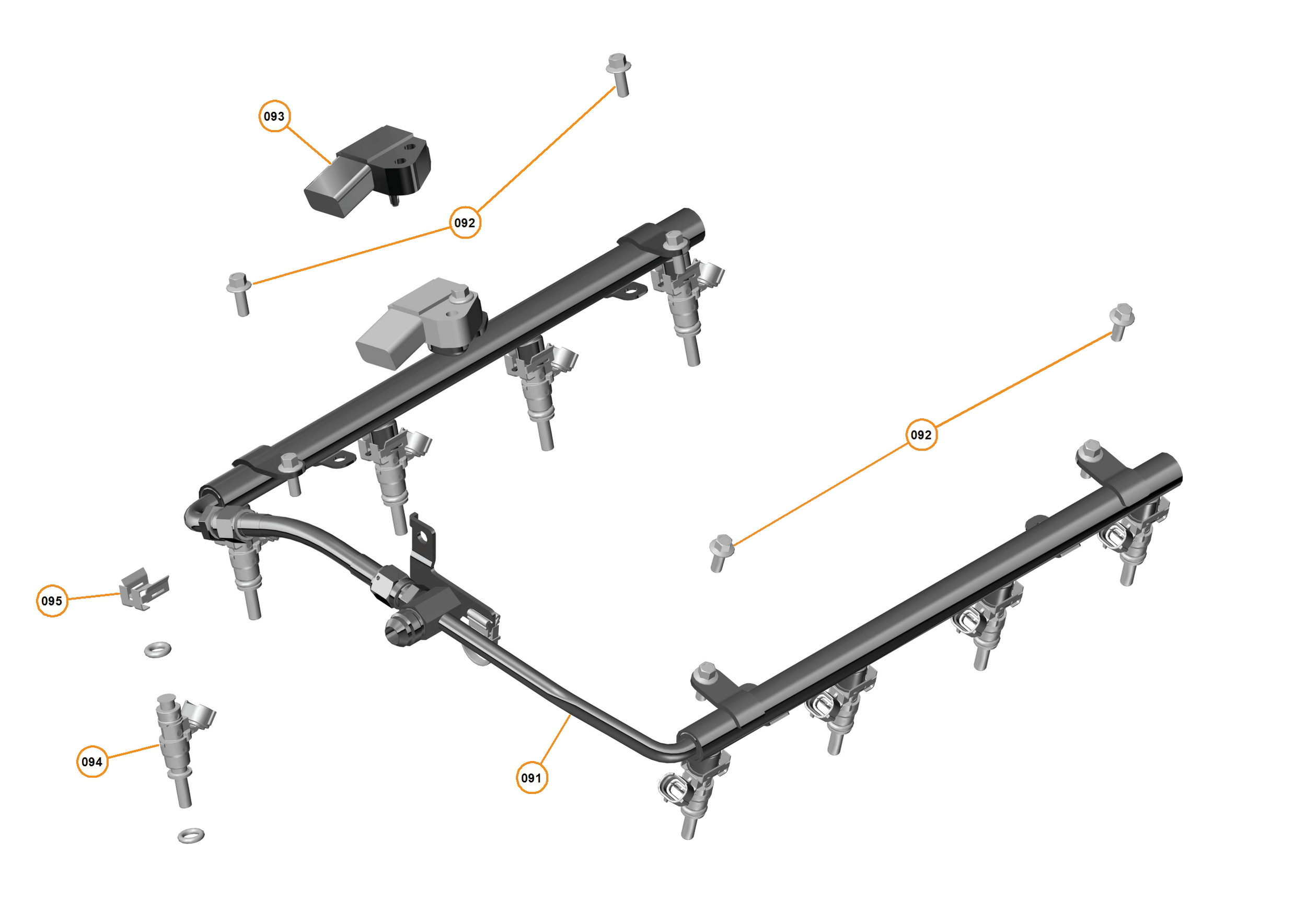 093

092

092

095

094

091