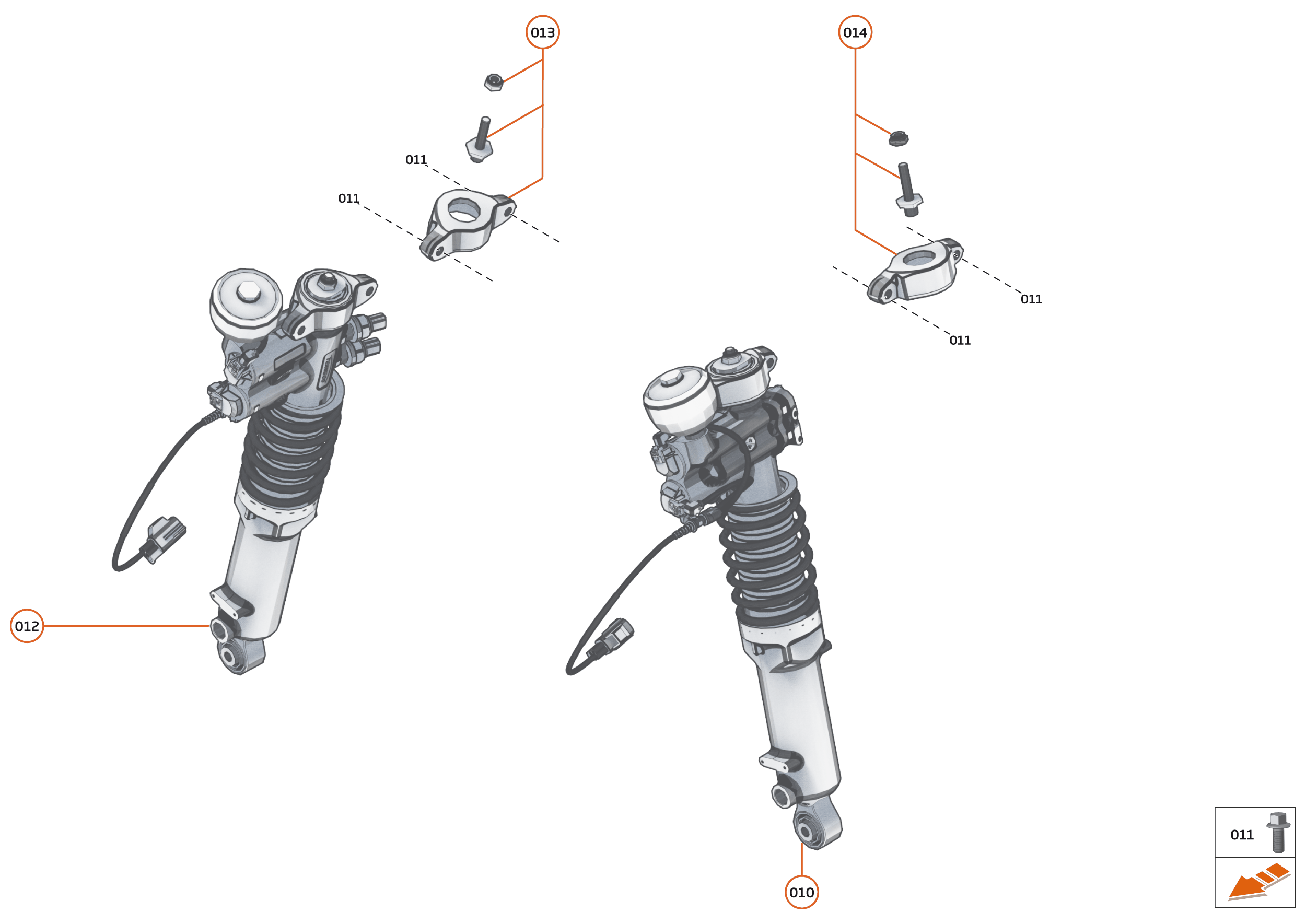 013

014

011

011

011

011

012

010

011