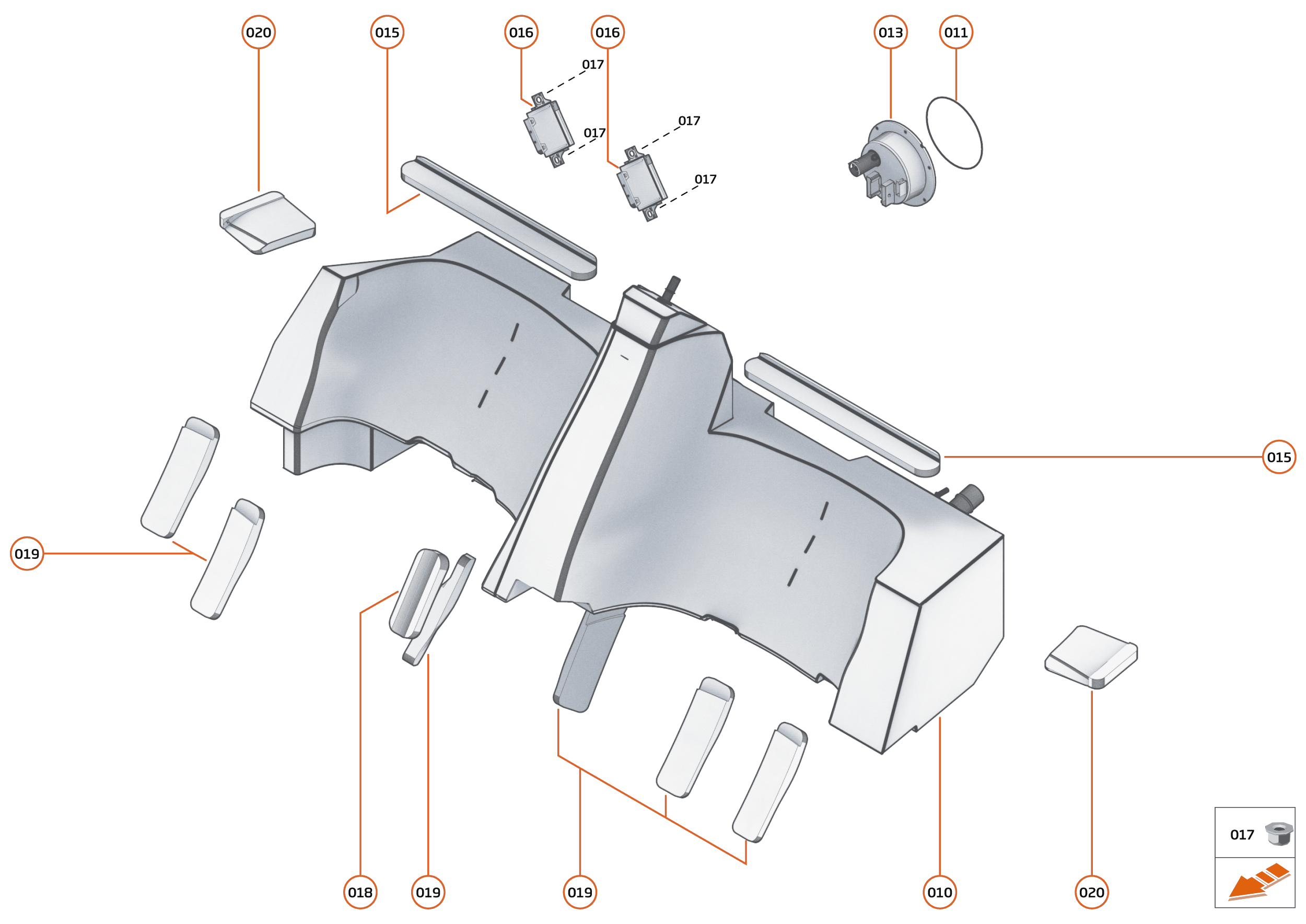 020
015
016
016
013
011
017
017
017
017
015
019
018
019
019
010
020
017