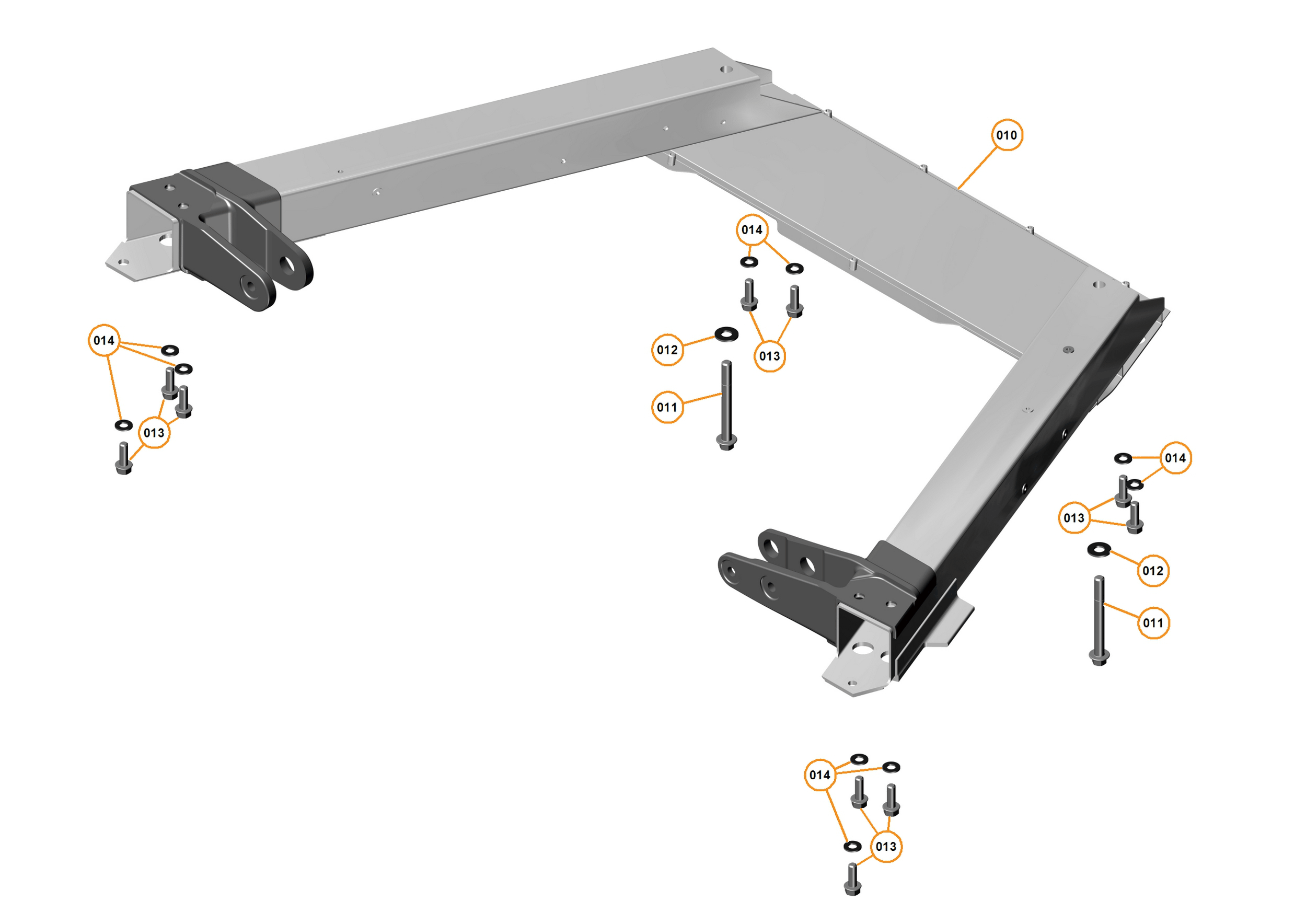 010
014
014
012
013
011
013
014
013
012
011
014
013