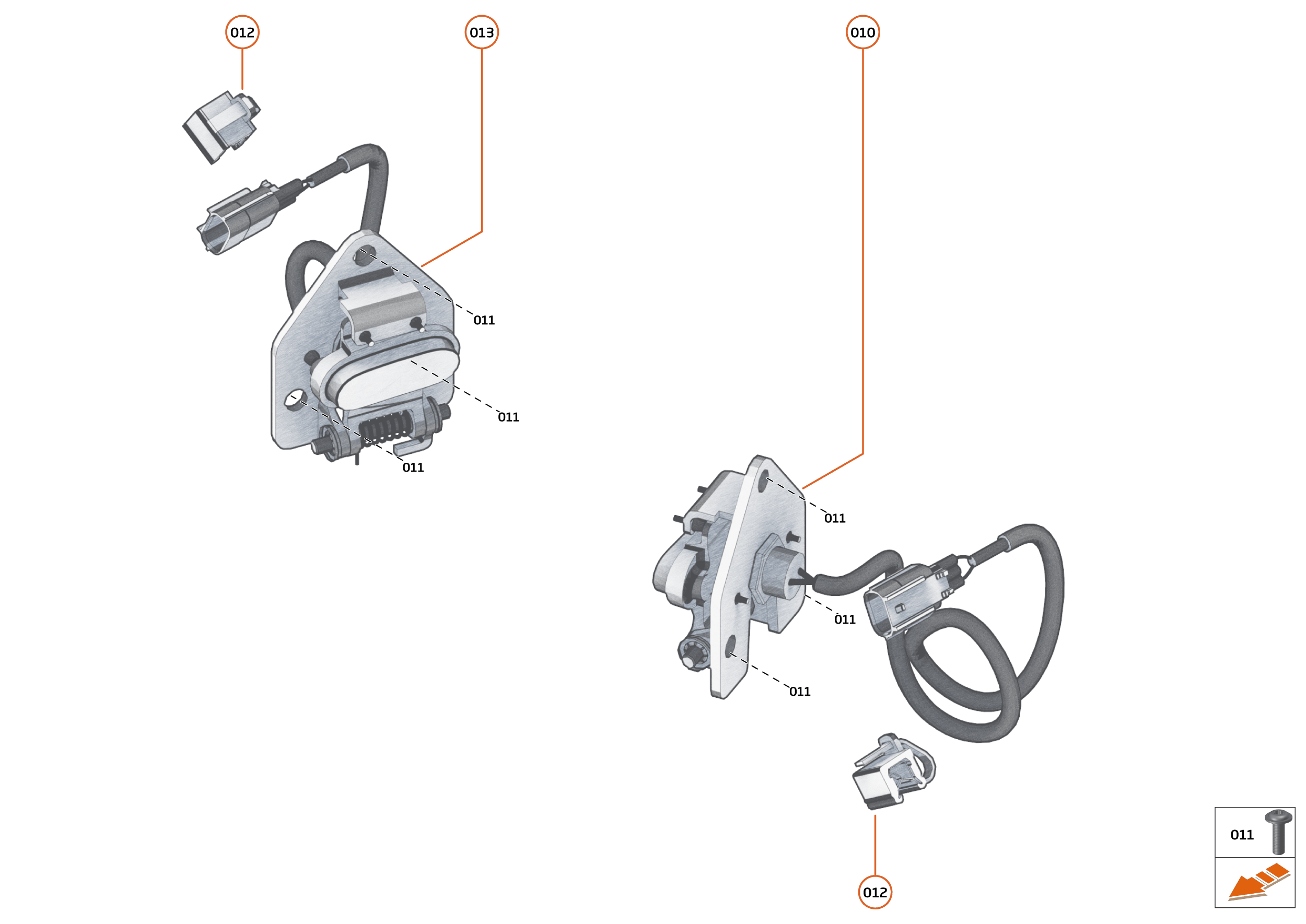 012
013
010
011
011
011
011
011
011
012
011