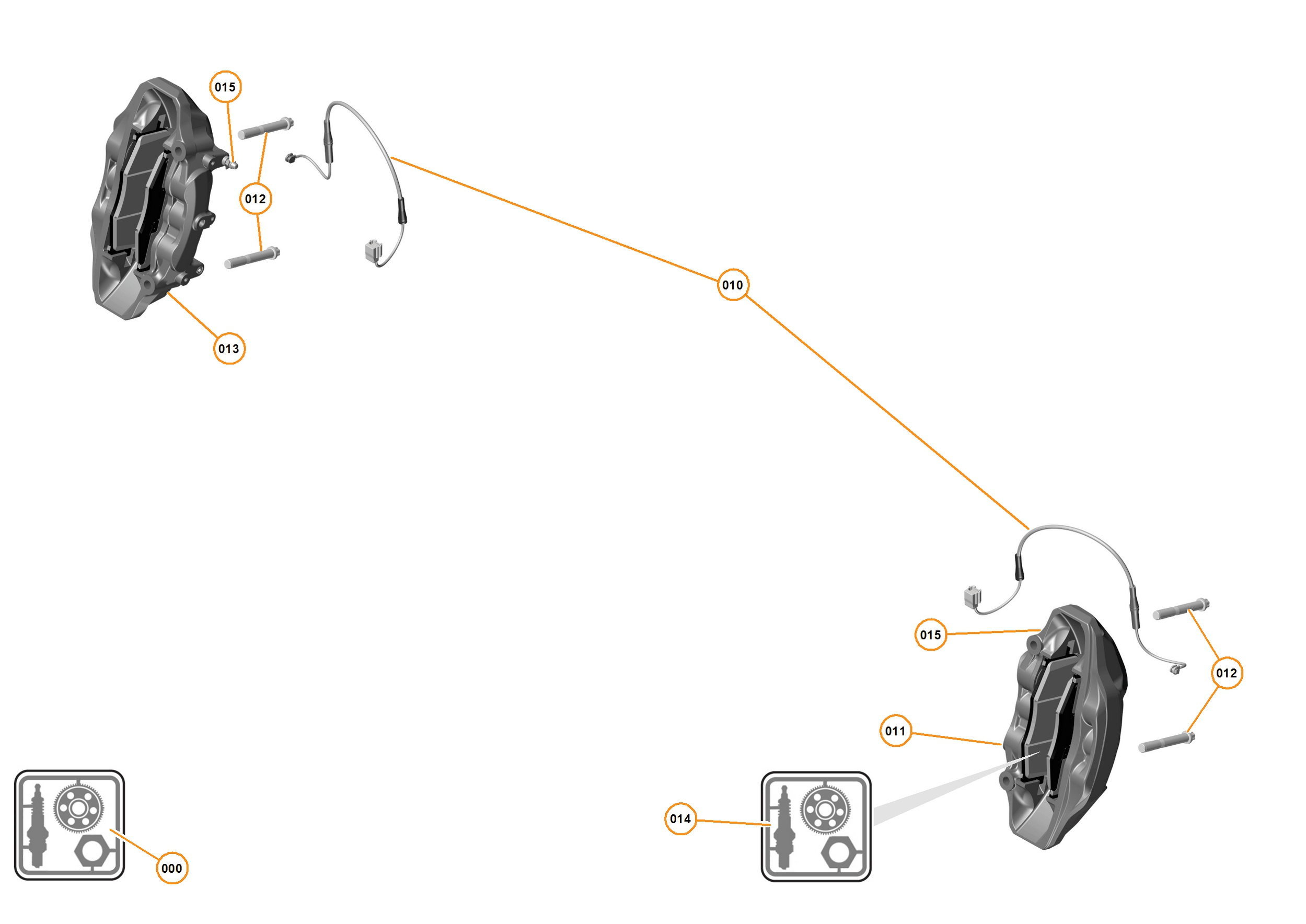 015
012
013
010
015
012
011
014
000