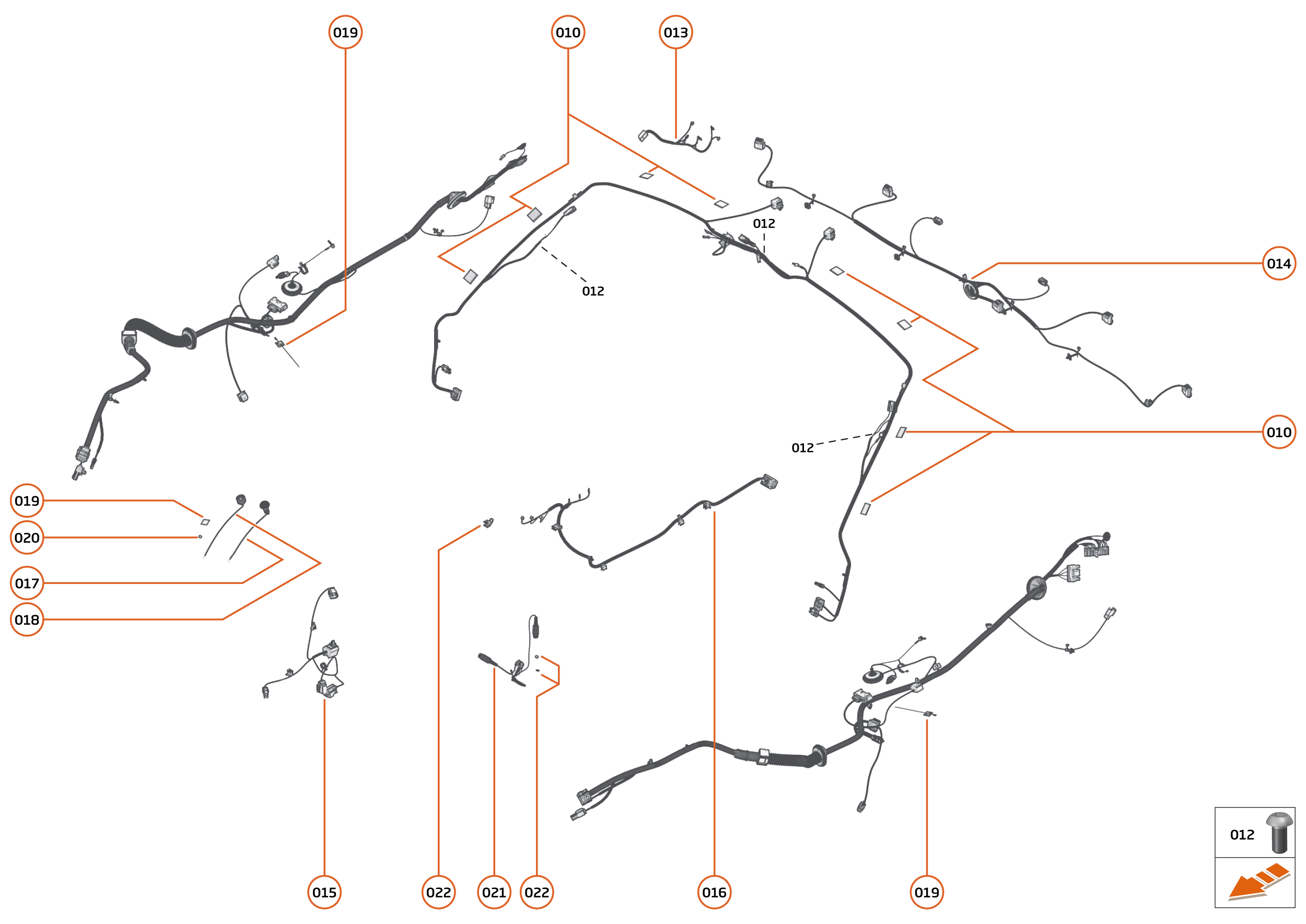 019
010
013
012
012
014
010
012
019
020
017
018
015
022
021
022
016
019
012