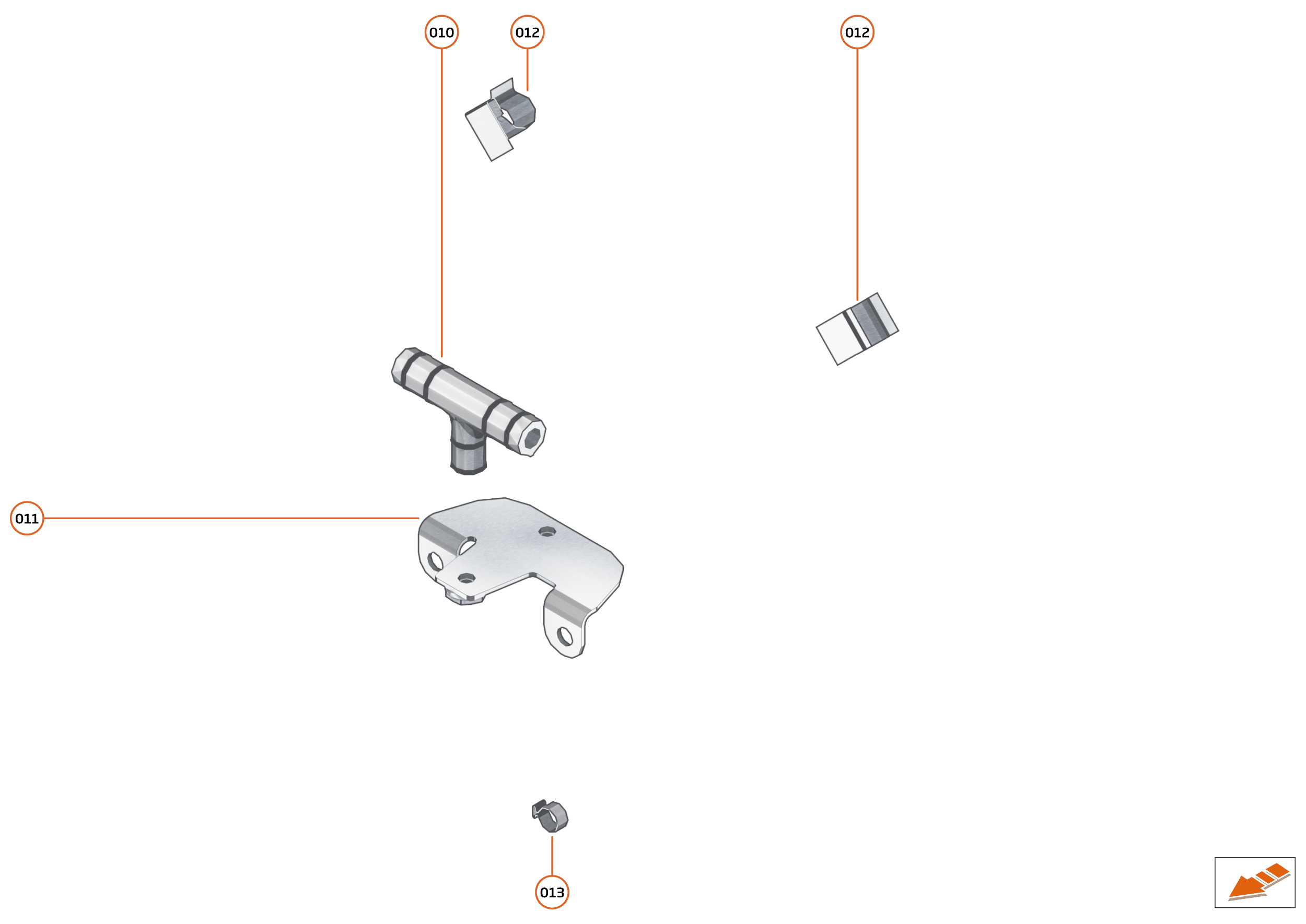 010
012
012
011
013