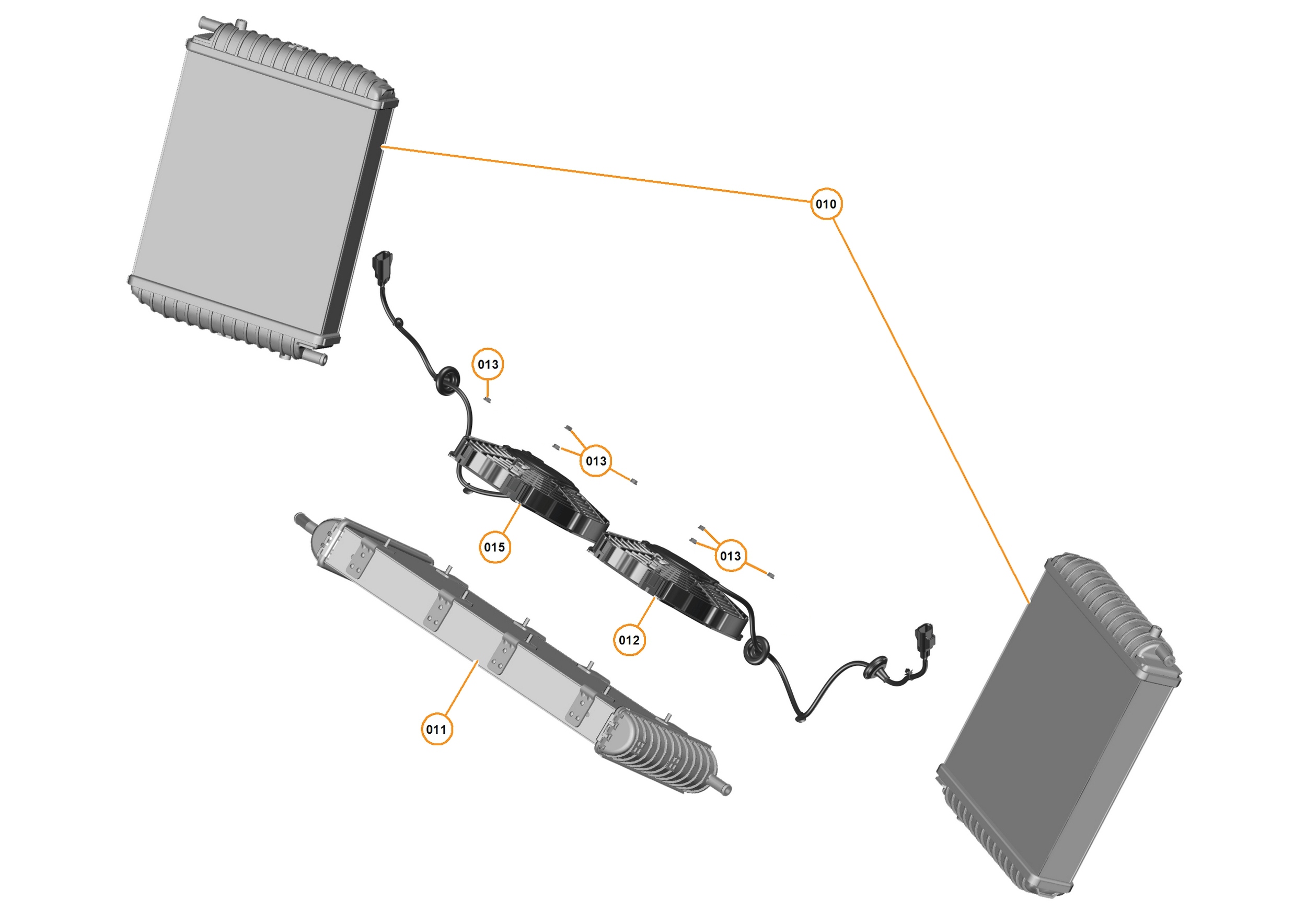 010

013

013

015

013

012

011