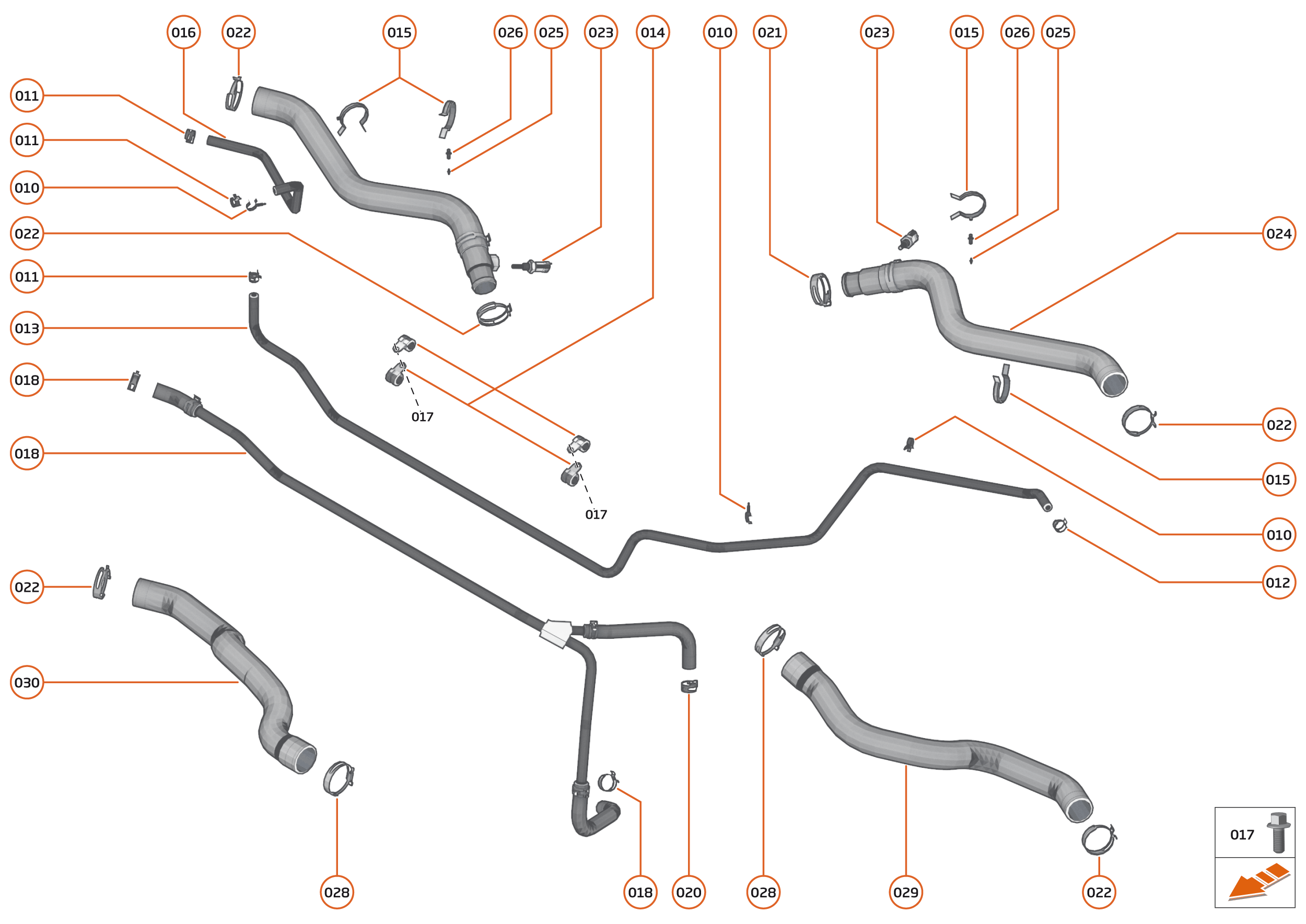 016
022
015
026
025
023
014
010
021
023
015
026
025

011
011
010
022
011
013
018
018
022
030

024
022
015
010
012

017
017

028
018
020
028
029
022

017