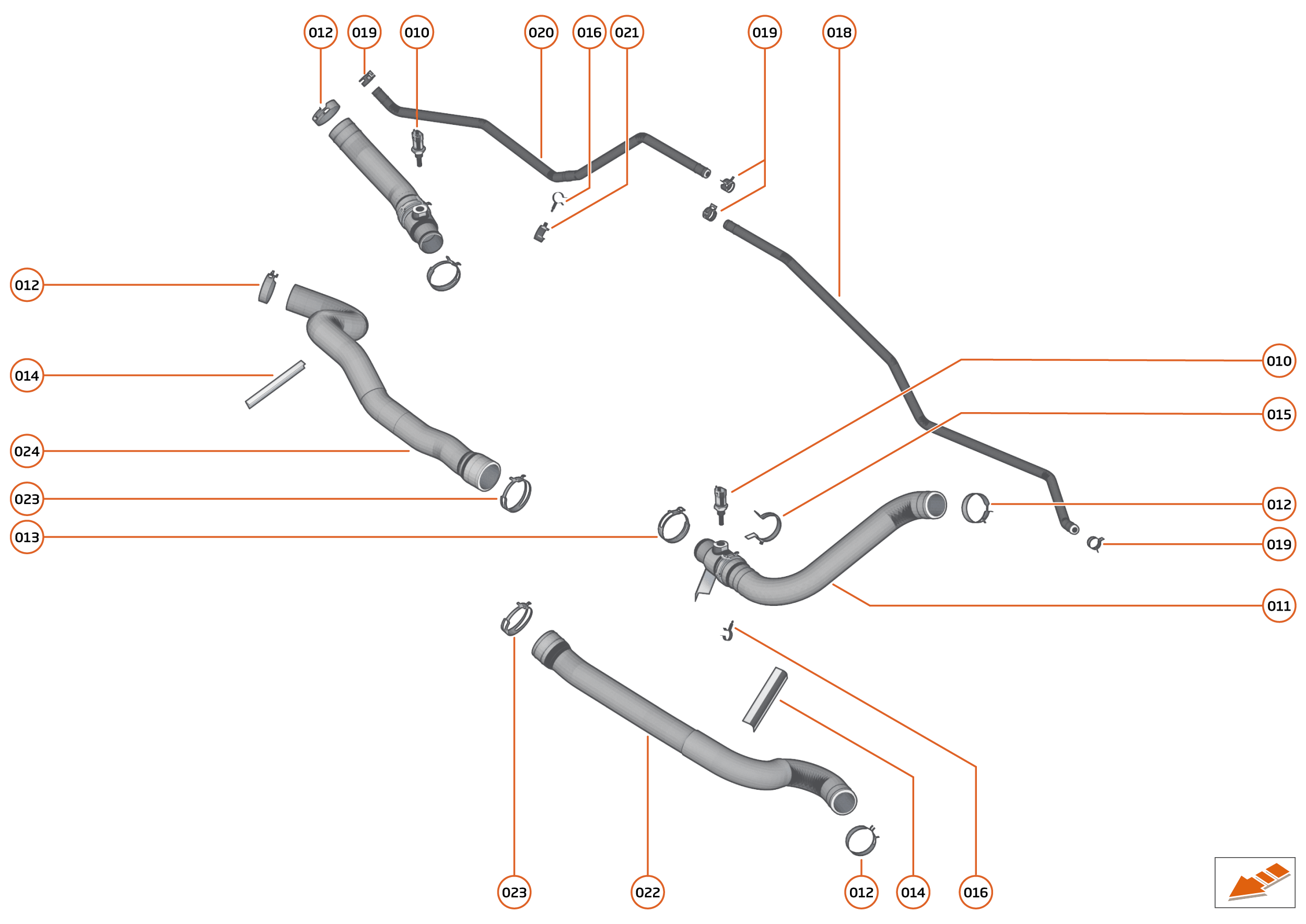 012
019
010
020
016
021
019
018
012
014
024
023
013
010
015
012
019
011
023
022
012
014
016