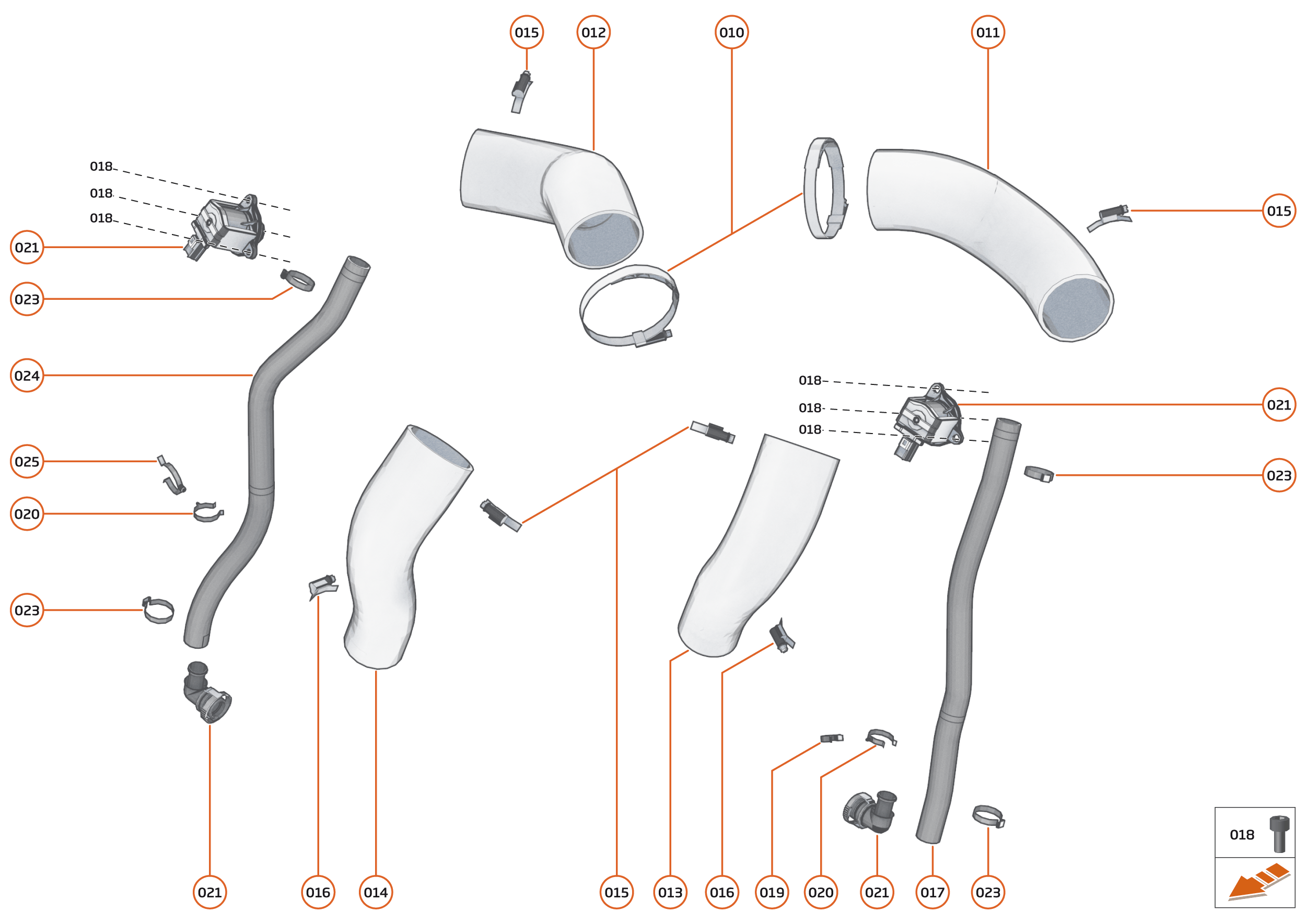 015 012 010 011

018
018
018
021
023
015
024
018
018
018
021
025
023
020
023

021 016 014 015 013 016 019 020 021 017 023

018