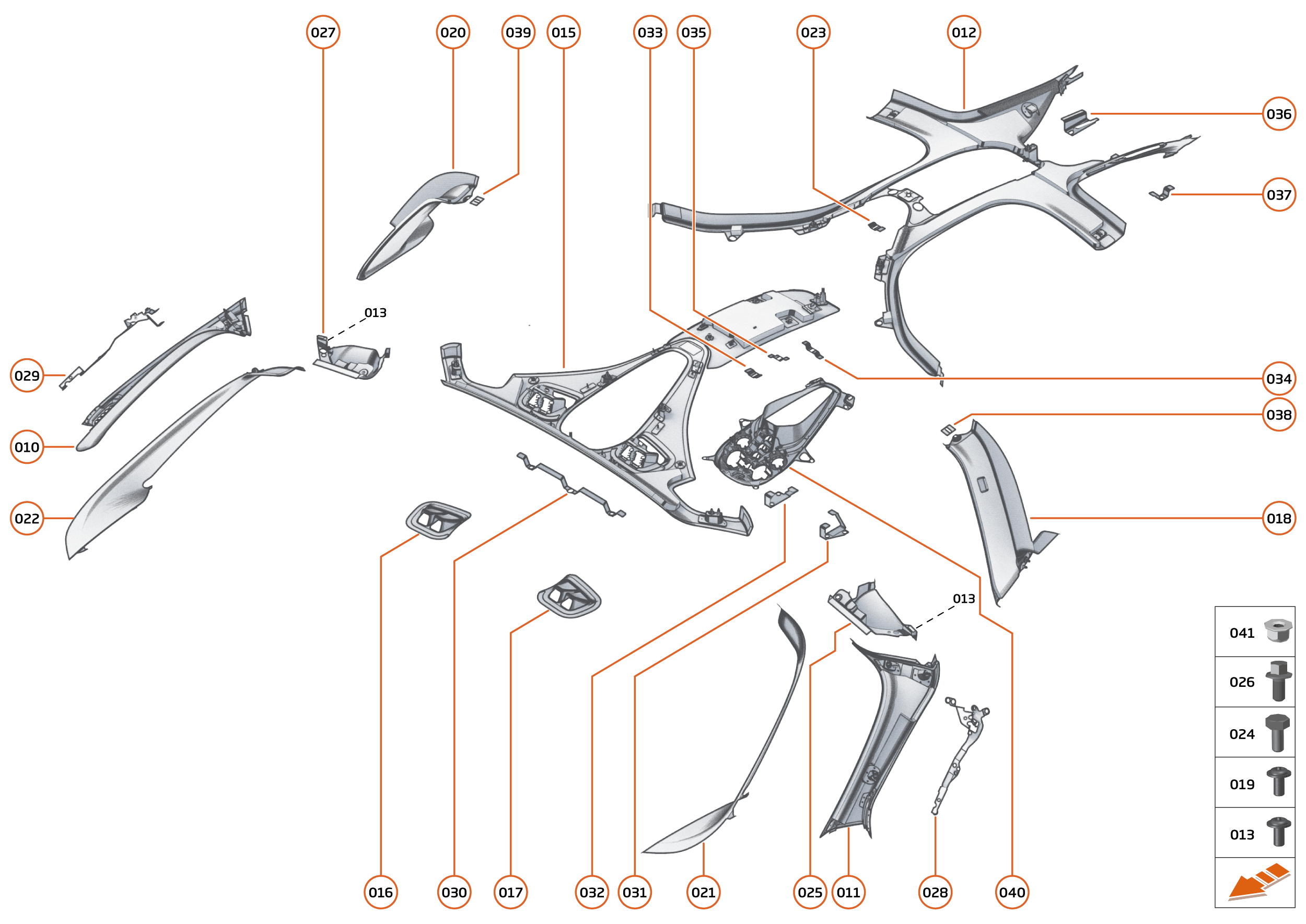 027 020 039 015 033 035 023 012

036

037

013

029

010

022

034

038

018

013

041

026

024

019

013

016 030 017 032 031 021 025 011 028 040