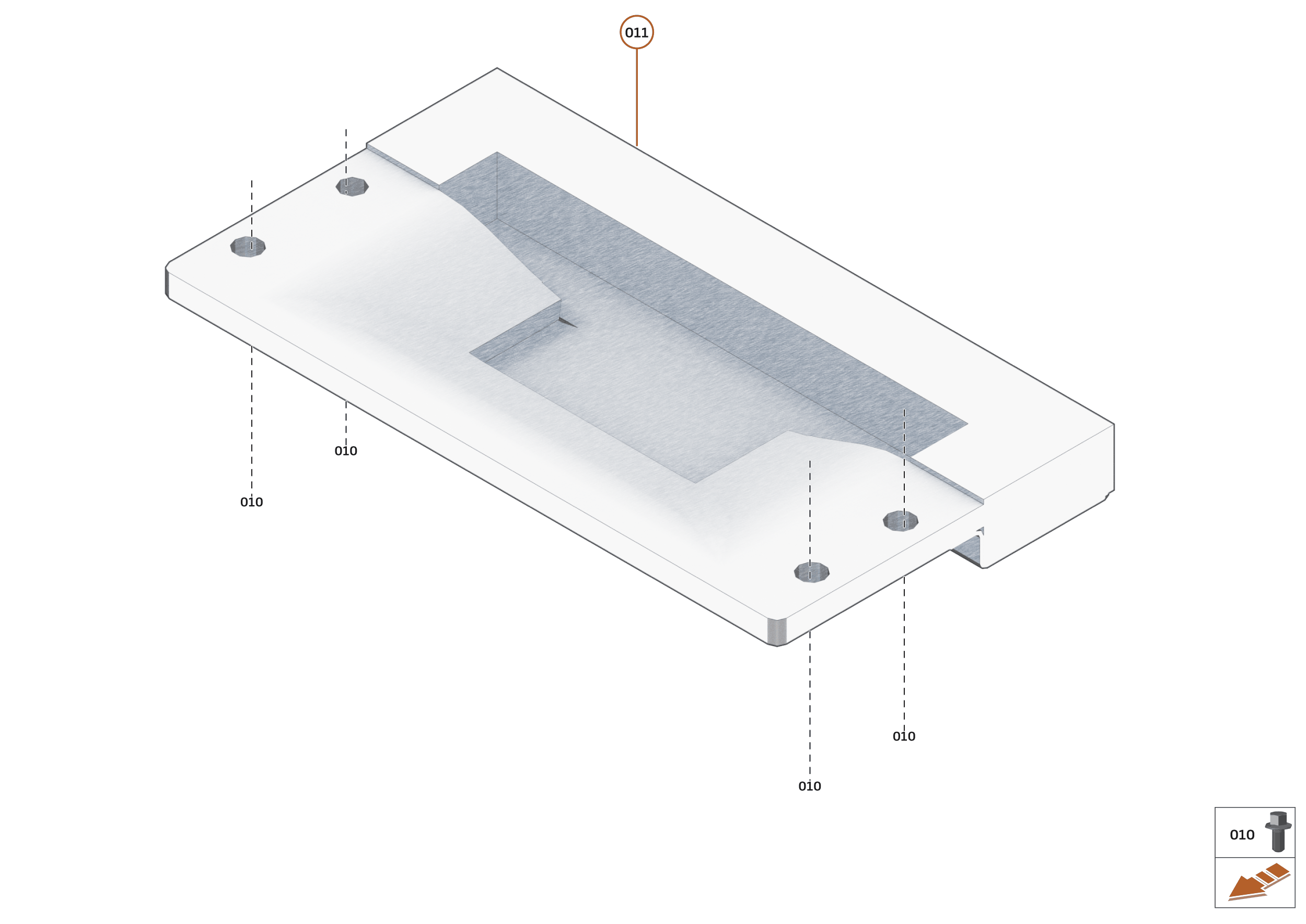 011

010

010

010

010

010