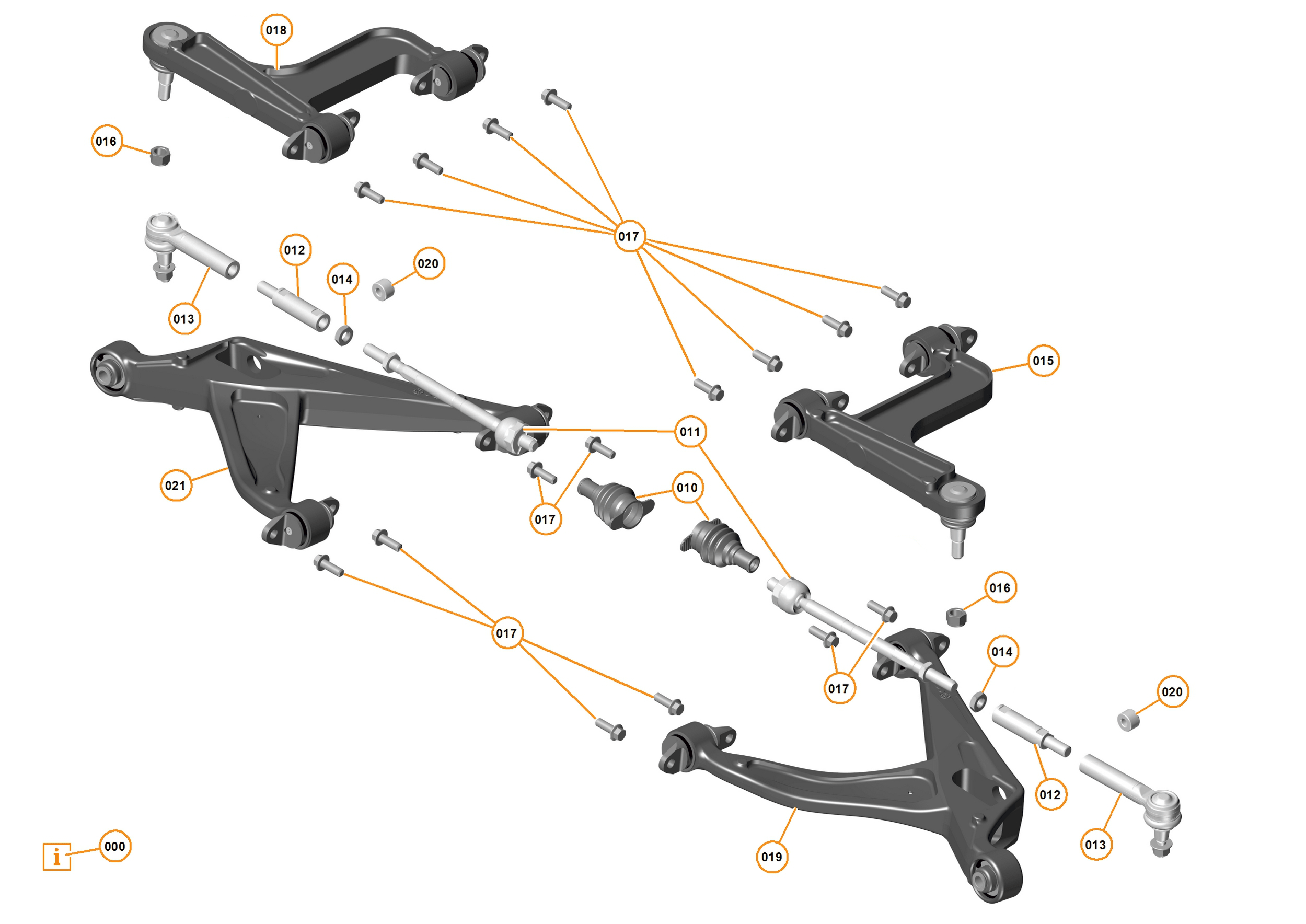 018
016
017
012
014
020
013
015
011
021
010
017
016
017
014
017
020
012
013
019
i
000