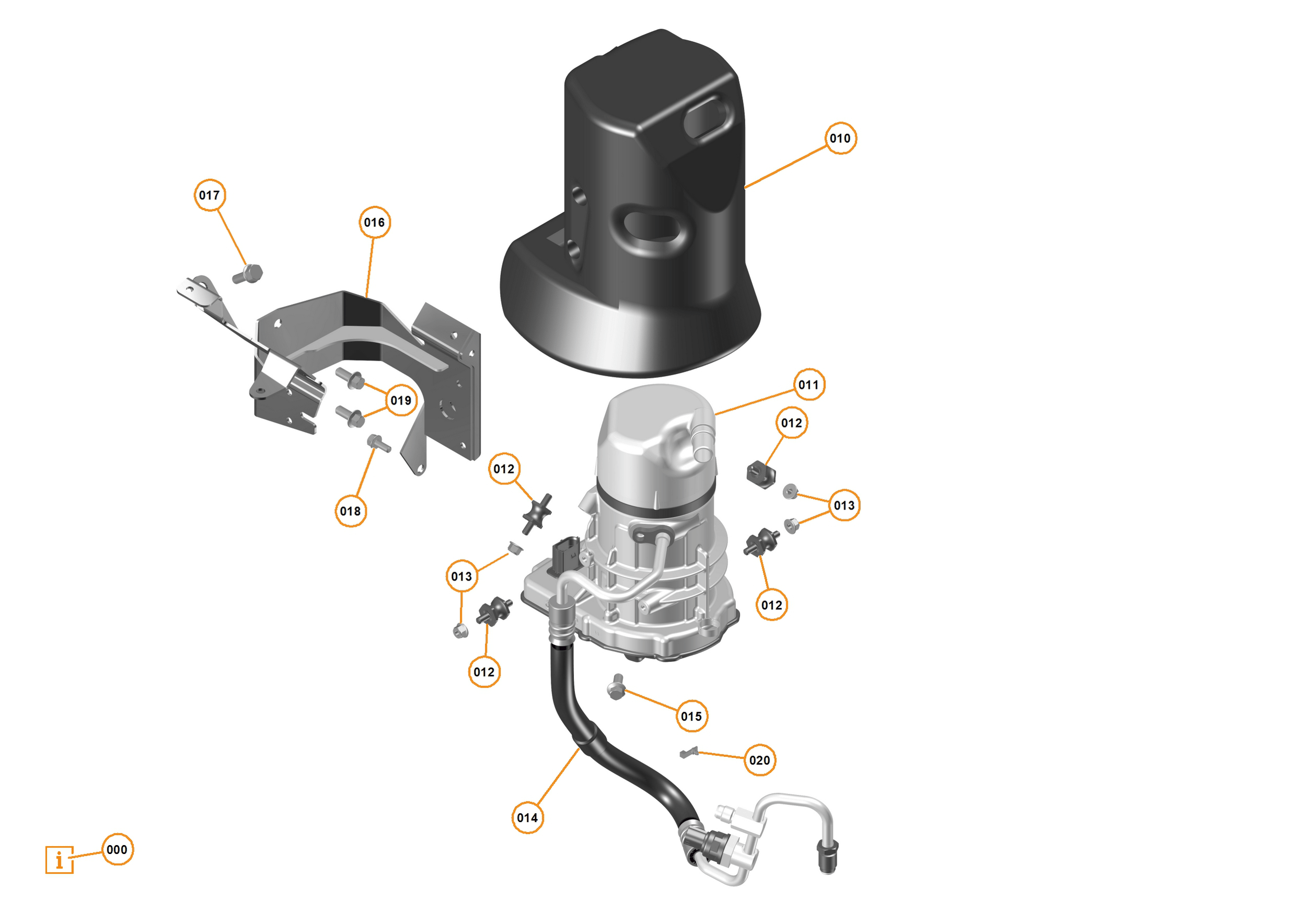 010
017
016
011
019
012
012
013
018
013
012
012
015
020
014
i
000