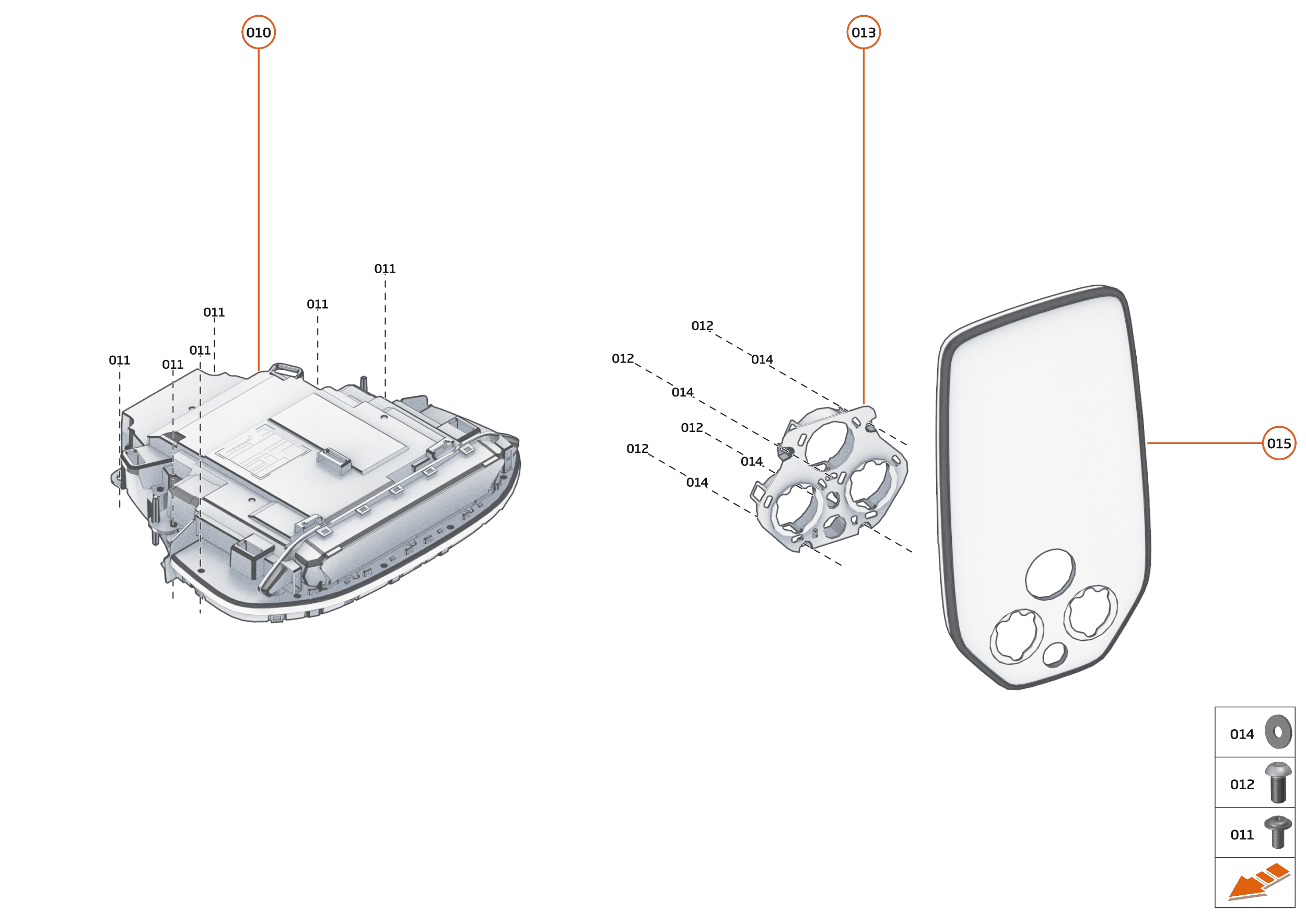 010

013

011

011

011

011

011

011

012

014

012

014

012

014

012

014

015

014

012

011