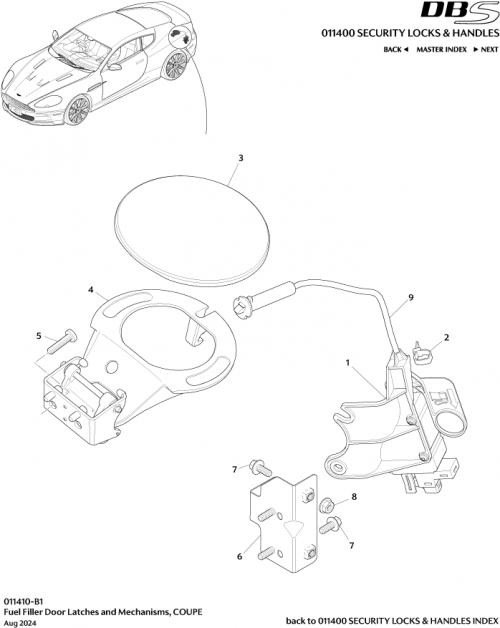 DBS

011400 SECURITY LOCKS & HANDLES

BACK ◄ MASTER INDEX ► NEXT

3

4

9

5

2

1

7

8

7

6

011410-B1
Fuel Filler Door Latches and Mechanisms, COUPE
Aug 2024

back to 011400 SECURITY LOCKS & HANDLES INDEX