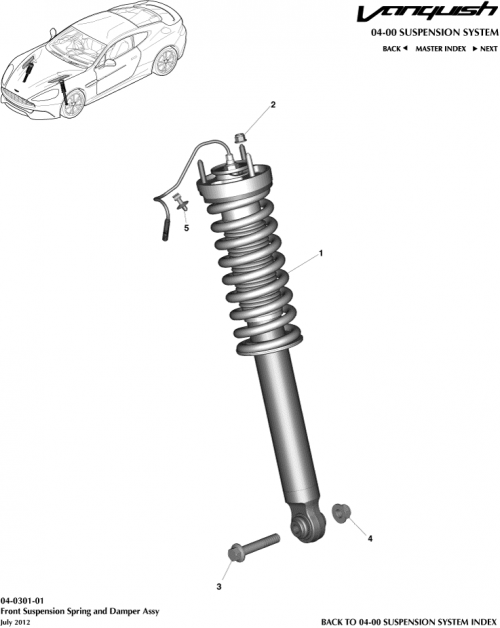 Vanquish
04-00 SUSPENSION SYSTEM
BACK ◄ MASTER INDEX ► NEXT

2

5

1

4

3

04-0301-01
Front Suspension Spring and Damper Assy
July 2012

BACK TO 04-00 SUSPENSION SYSTEM INDEX