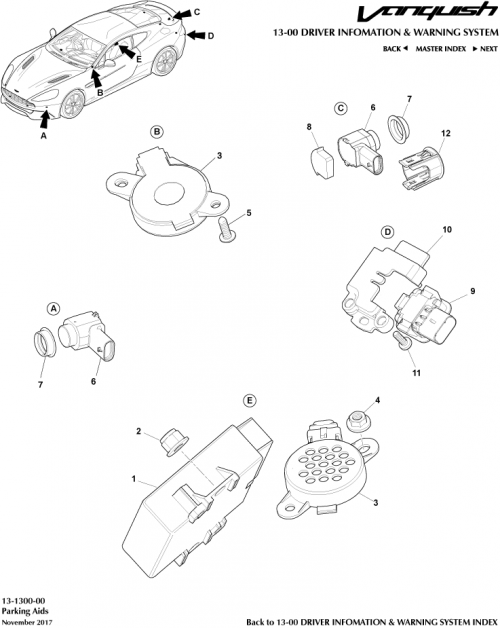 Vanquish

13-00 DRIVER INFOMATION & WARNING SYSTEM

BACK ◄ MASTER INDEX ► NEXT

C
D
E
B
A

B
3
5

C
8
6
7
12

D
10
9
11

A
7
6

E
2
1
4
3

13-1300-00
Parking Aids
November 2017

Back to 13-00 DRIVER INFOMATION & WARNING SYSTEM INDEX