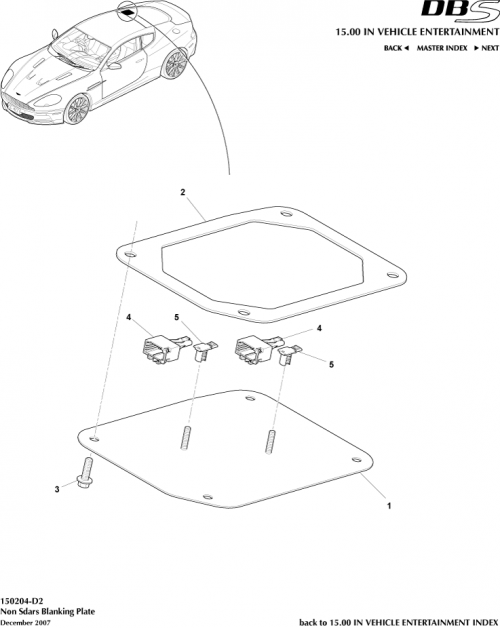 DBS

15.00 IN VEHICLE ENTERTAINMENT

BACK ◄ MASTER INDEX ► NEXT

2

4

5

4

5

3

1

150204-D2
Non Sdars Blanking Plate
December 2007

back to 15.00 IN VEHICLE ENTERTAINMENT INDEX