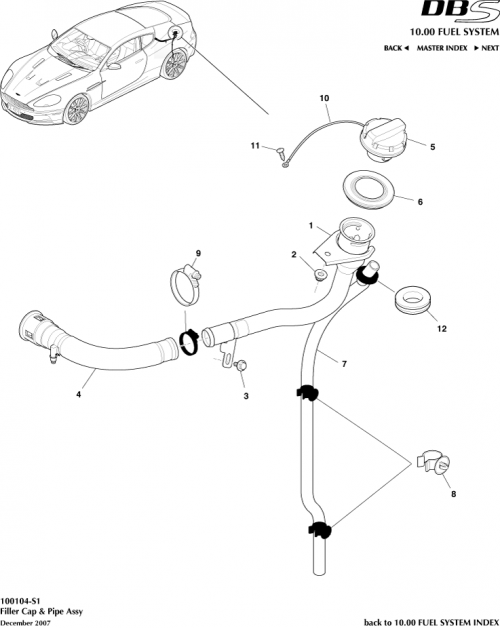 DBS
10.00 FUEL SYSTEM
BACK ◄ MASTER INDEX ► NEXT

10
11
5
6
1
2
9
12
7
4
3
8

100104-S1
Filler Cap & Pipe Assy
December 2007

back to 10.00 FUEL SYSTEM INDEX