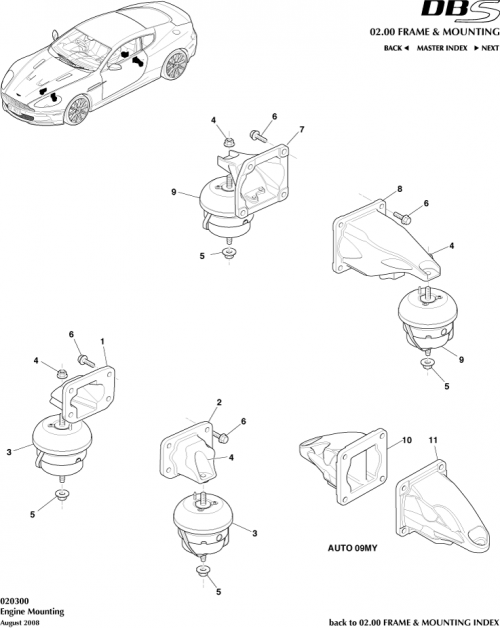 DBS
02.00 FRAME & MOUNTING
BACK ◄ MASTER INDEX ► NEXT

4
6
7
9
5
8
6
4
9
5
6
1
4
3
5
2
6
4
3
5
10
11
AUTO 09MY

020300
Engine Mounting
August 2008

back to 02.00 FRAME & MOUNTING INDEX