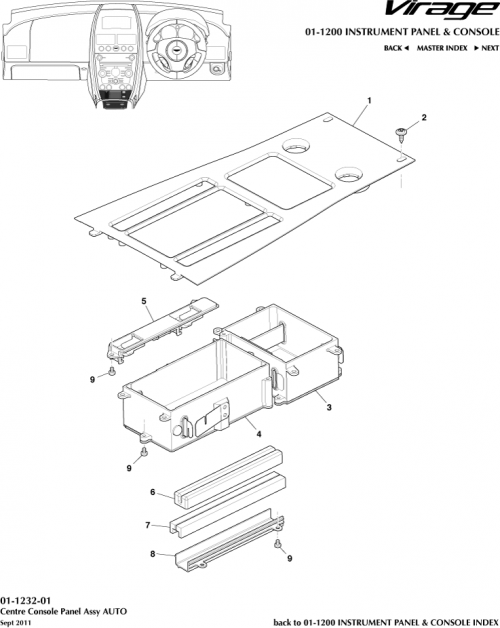 Virage

01-1200 INSTRUMENT PANEL & CONSOLE

BACK ◄ MASTER INDEX ► NEXT

1
2
5
9
3
4
9
6
7
8
9

01-1232-01
Centre Console Panel Assy AUTO
Sept 2011

back to 01-1200 INSTRUMENT PANEL & CONSOLE INDEX