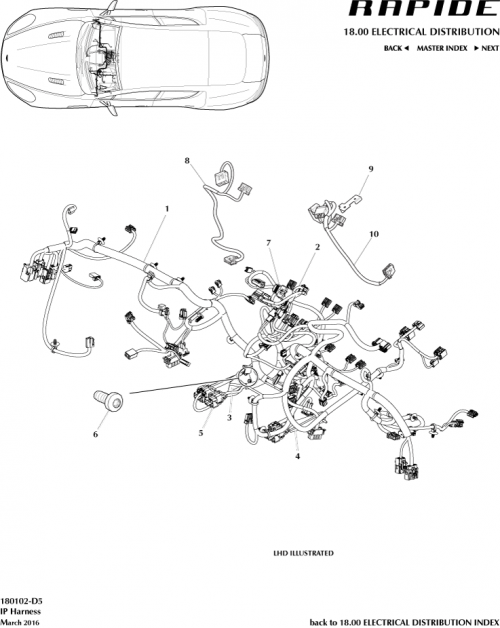 RAPIDE

18.00 ELECTRICAL DISTRIBUTION

BACK ◄ MASTER INDEX ► NEXT

8

9

1

10

7

2

6

5

3

4

LHD ILLUSTRATED

180102-D5
IP Harness
March 2016

back to 18.00 ELECTRICAL DISTRIBUTION INDEX