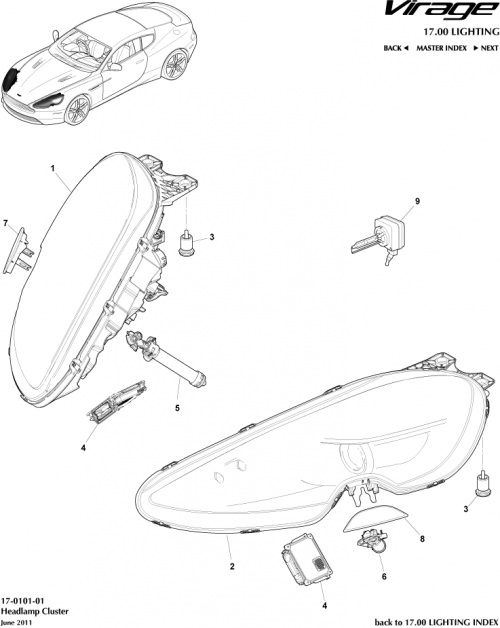 Virage
17.00 LIGHTING
BACK ◄ MASTER INDEX ► NEXT

1
7
3
9
5
4
3
8
2
6
4

17-0101-01
Headlamp Cluster
June 2011

back to 17.00 LIGHTING INDEX