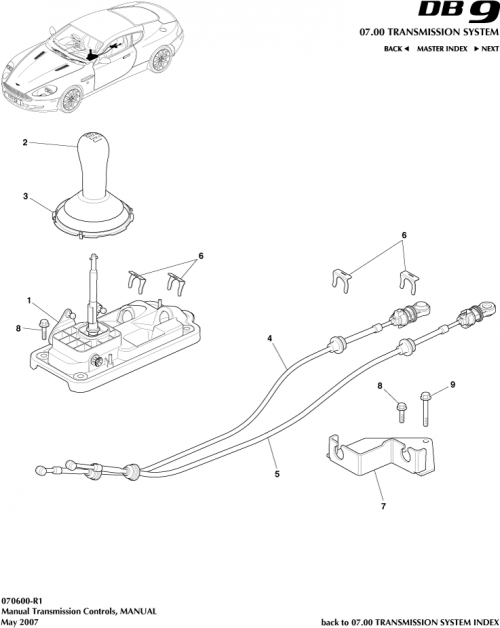 DB 9
07.00 TRANSMISSION SYSTEM
BACK ◄ MASTER INDEX ► NEXT

2
3
6
6
1
8
4
8
9
5
7

070600-R1
Manual Transmission Controls, MANUAL
May 2007

back to 07.00 TRANSMISSION SYSTEM INDEX