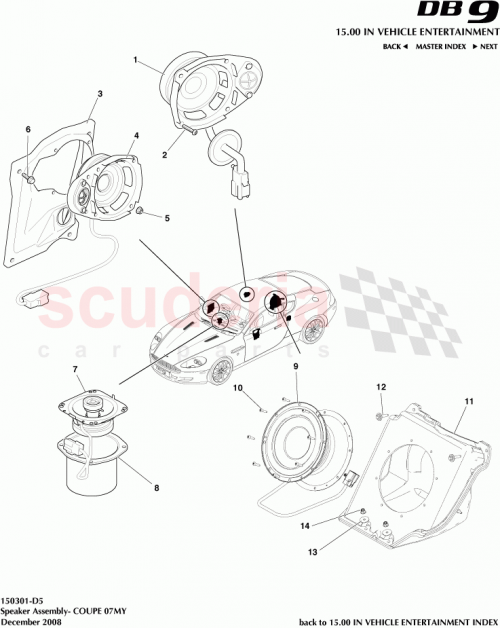 DB9
15.00 IN VEHICLE ENTERTAINMENT
BACK ◄ MASTER INDEX ► NEXT

1
3
6
4
2
5
scuderia
car parts
7
9
10
12
11
8
14
13

150301-D5
Speaker Assembly- COUPE 07MY
December 2008

back to 15.00 IN VEHICLE ENTERTAINMENT INDEX