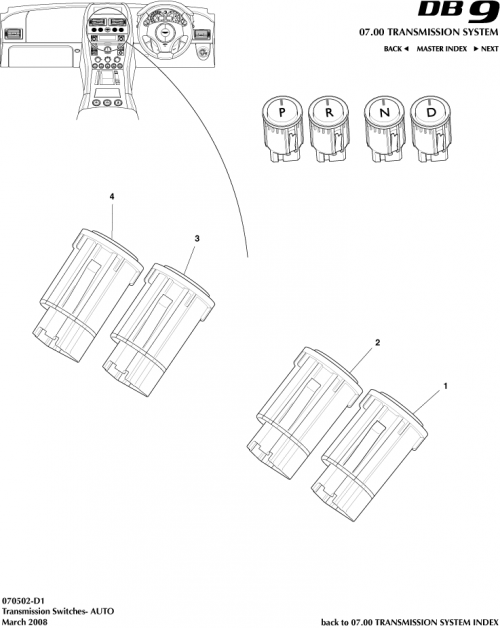 DB 9
07.00 TRANSMISSION SYSTEM
BACK ◄ MASTER INDEX ► NEXT

P R N D

4
3
2
1

070502-D1
Transmission Switches- AUTO
March 2008

back to 07.00 TRANSMISSION SYSTEM INDEX