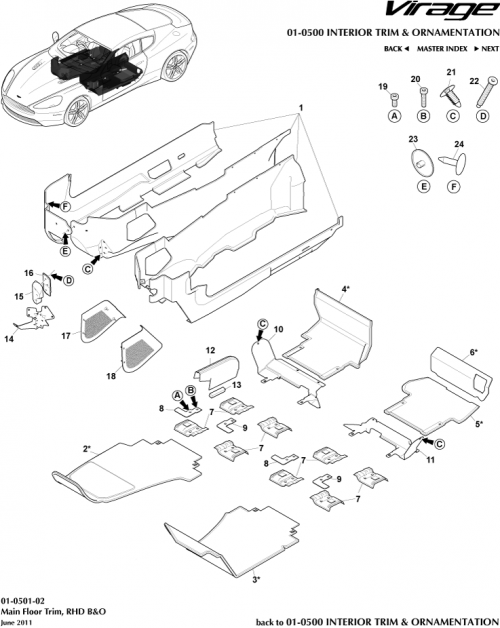 Virage

01-0500 INTERIOR TRIM & ORNAMENTATION

BACK ◄ MASTER INDEX ► NEXT

19 20 21 22
A B C D

23 24
E F

1

F
E
C
16 D
15
14
17
18

4*
C 10
12
13
A B
8
7
9
7
6*
5*
C
11
2*
7
8 7
9
7
7
3*

01-0501-02
Main Floor Trim, RHD B&O
June 2011

back to 01-0500 INTERIOR TRIM & ORNAMENTATION