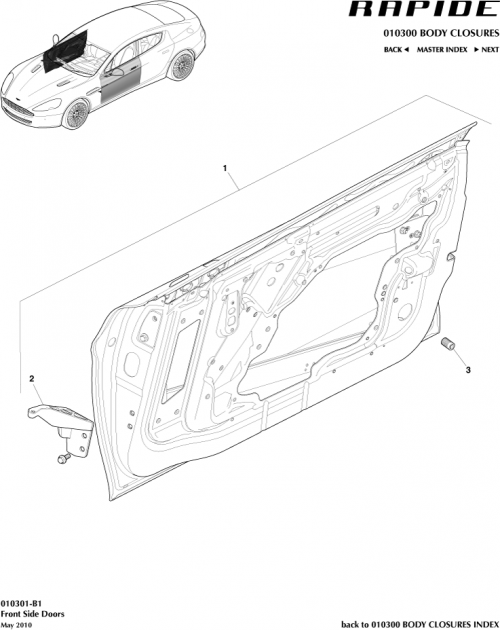 RAPIDE

010300 BODY CLOSURES

BACK ◄ MASTER INDEX ► NEXT

1

2

3

010301-B1
Front Side Doors
May 2010

back to 010300 BODY CLOSURES INDEX