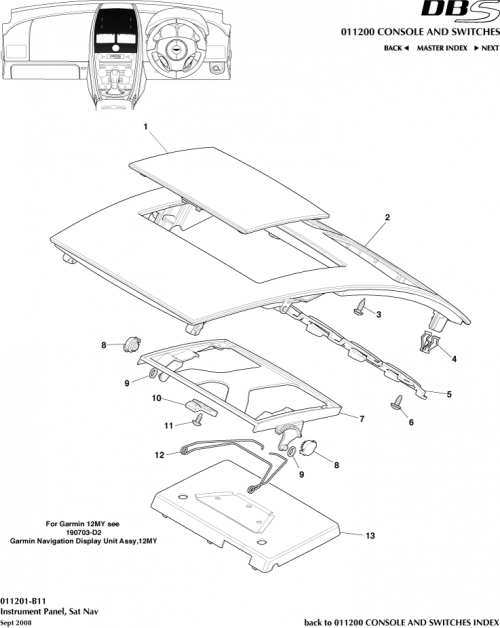 DBS
011200 CONSOLE AND SWITCHES
BACK ◄ MASTER INDEX ► NEXT

1
2
3
4
5
6
7
8
9
10
11
12
9
8
13

For Garmin 12MY see
190703-D2
Garmin Navigation Display Unit Assy,12MY

011201-B11
Instrument Panel, Sat Nav
Sept 2008

back to 011200 CONSOLE AND SWITCHES INDEX