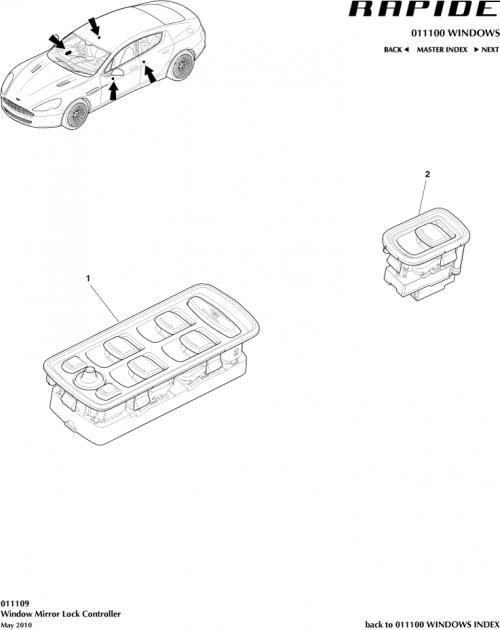 RAPIDE

011100 WINDOWS

BACK ◄ MASTER INDEX ► NEXT

2

1

011109
Window Mirror Lock Controller
May 2010

back to 011100 WINDOWS INDEX