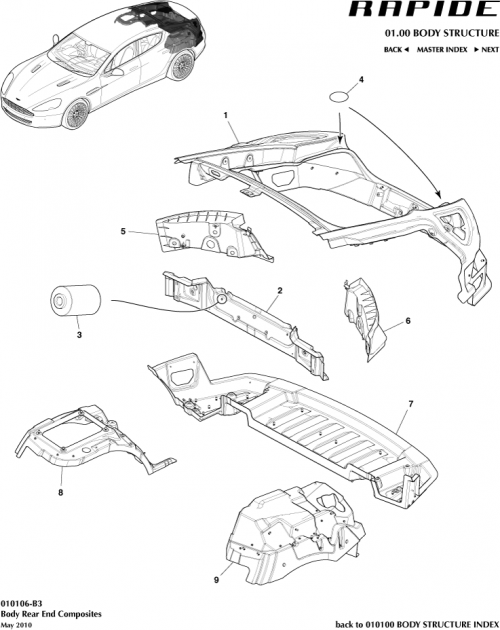 RAPIDE

01.00 BODY STRUCTURE

BACK ◄ MASTER INDEX ► NEXT

4

1

5

2

3

6

7

8

9

010106-B3
Body Rear End Composites
May 2010

back to 010100 BODY STRUCTURE INDEX