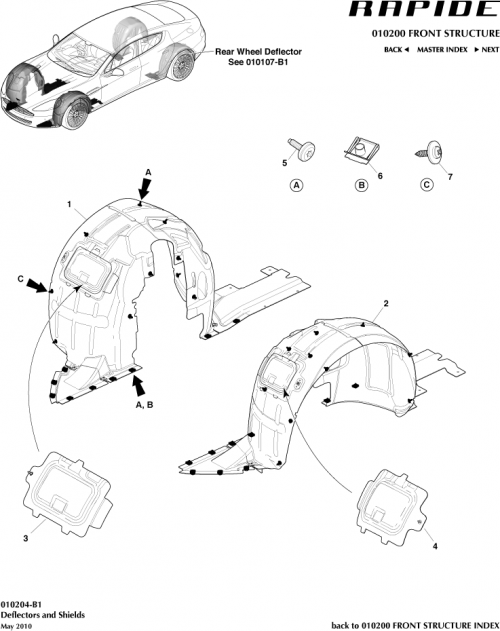 RAPIDE

010200 FRONT STRUCTURE

BACK ◄ MASTER INDEX ► NEXT

Rear Wheel Deflector
See 010107-B1

5

6

7

A

B

C

A

1

C

2

A, B

3

4

010204-B1
Deflectors and Shields
May 2010

back to 010200 FRONT STRUCTURE INDEX