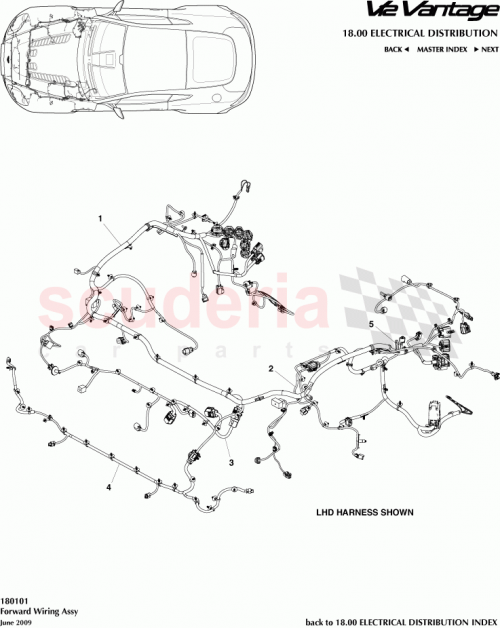 V12 Vantage

18.00 ELECTRICAL DISTRIBUTION

BACK ◄ MASTER INDEX ► NEXT

scuderia
car parts

1

2

3

4

5

LHD HARNESS SHOWN

180101
Forward Wiring Assy
June 2009

back to 18.00 ELECTRICAL DISTRIBUTION INDEX