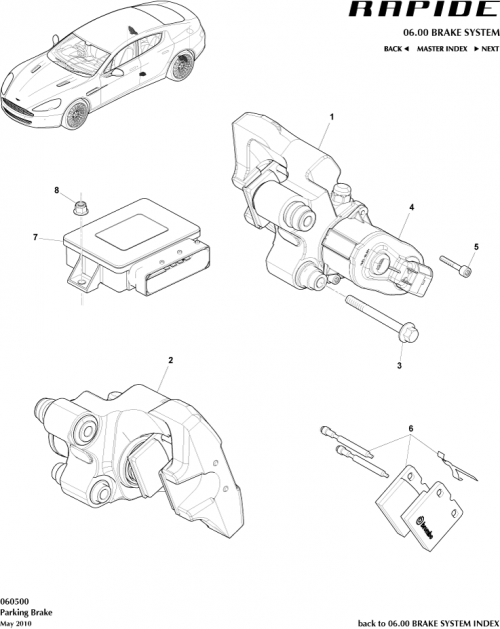 RAPIDE

06.00 BRAKE SYSTEM

BACK ◄ MASTER INDEX ► NEXT

1

8

4

7

5

3

2

6

brembo

060500
Parking Brake
May 2010

back to 06.00 BRAKE SYSTEM INDEX