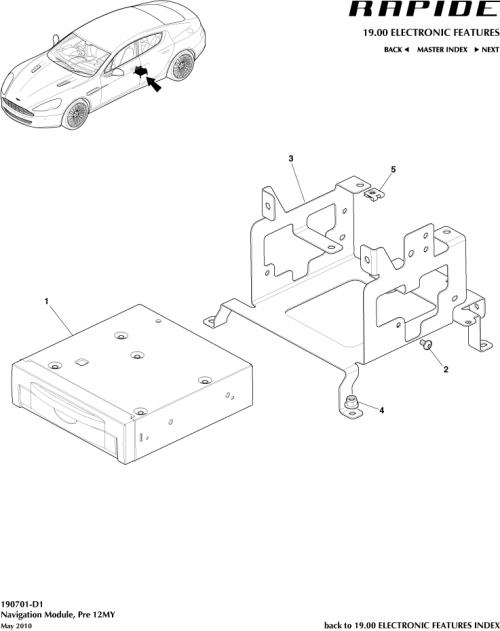 RAPIDE

19.00 ELECTRONIC FEATURES

BACK ◄ MASTER INDEX ► NEXT

3

5

1

2

4

190701-D1
Navigation Module, Pre 12MY
May 2010

back to 19.00 ELECTRONIC FEATURES INDEX