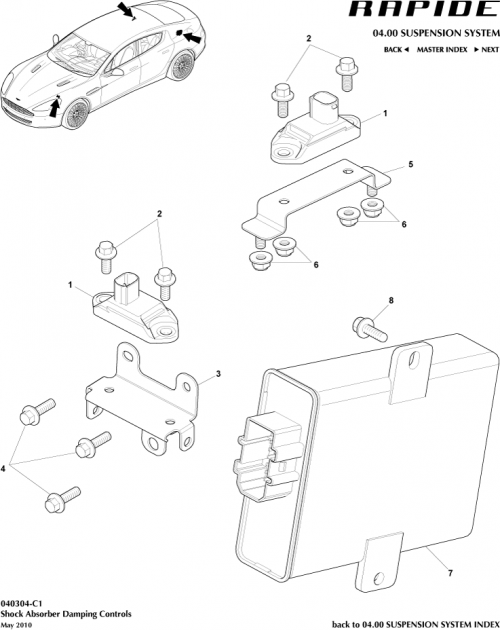 RAPIDE

04.00 SUSPENSION SYSTEM

BACK ◄ MASTER INDEX ► NEXT

2

1

5

6

6

2

1

8

3

4

7

040304-C1
Shock Absorber Damping Controls
May 2010

back to 04.00 SUSPENSION SYSTEM INDEX