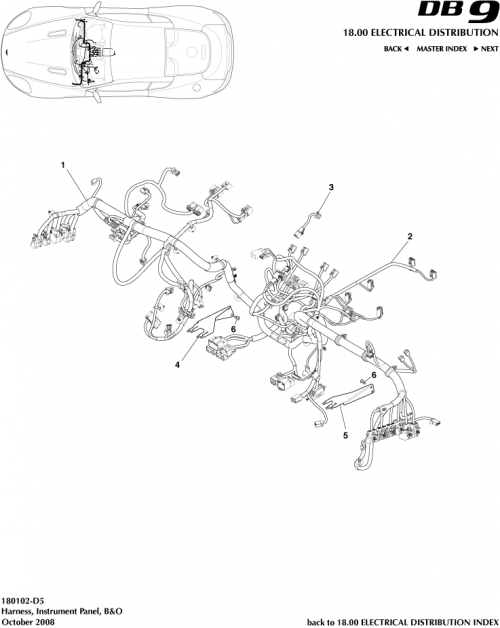 DB9

18.00 ELECTRICAL DISTRIBUTION

BACK ◄ MASTER INDEX ► NEXT

1

3

2

6

4

6

5

180102-D5
Harness, Instrument Panel, B&O
October 2008

back to 18.00 ELECTRICAL DISTRIBUTION INDEX