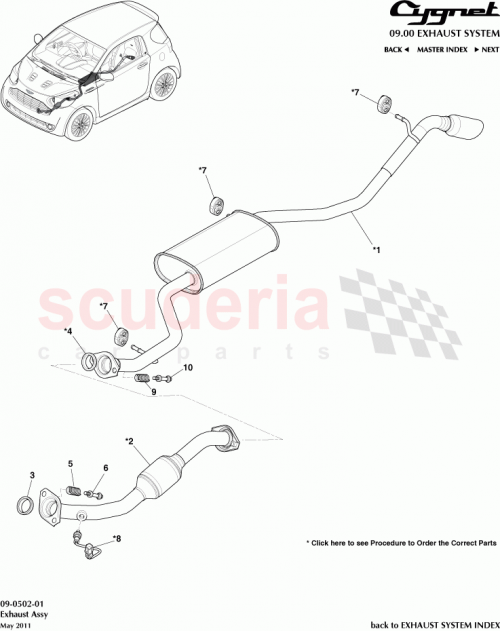 Cygnet
09.00 EXHAUST SYSTEM
BACK ◄ MASTER INDEX ► NEXT

*7
*7
*1
scuderia
car parts
*7
*4
10
9
*2
5
6
3
*8

* Click here to see Procedure to Order the Correct Parts

09-0502-01
Exhaust Assy
May 2011

back to EXHAUST SYSTEM INDEX