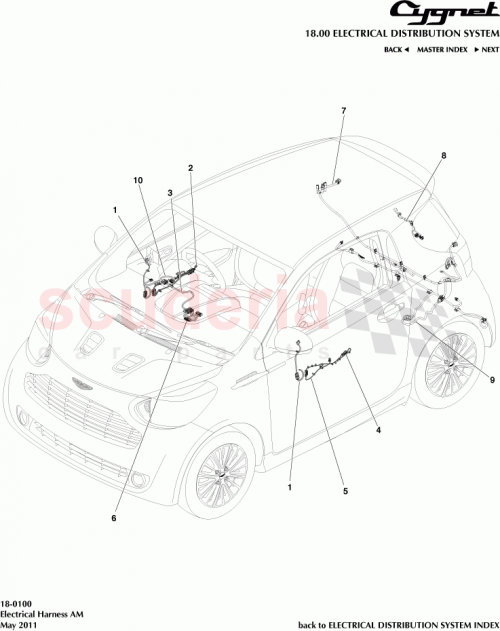 Cygnet
18.00 ELECTRICAL DISTRIBUTION SYSTEM
BACK ◄ MASTER INDEX ► NEXT

7
8
2
10
3
1
scuderia
car parts
9
4
1
5
6

18-0100
Electrical Harness AM
May 2011
back to ELECTRICAL DISTRIBUTION SYSTEM INDEX