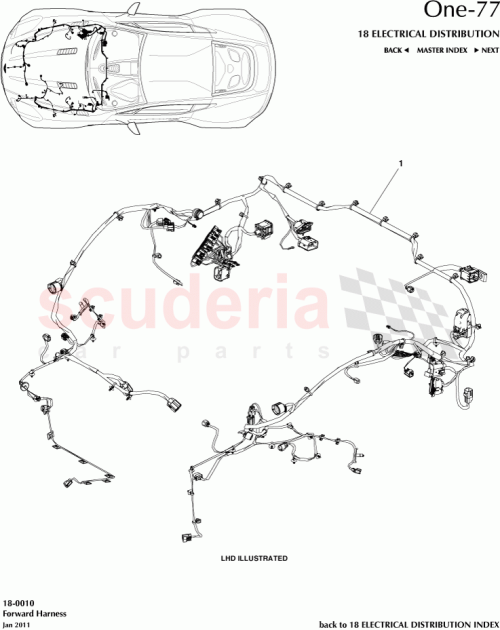 One-77
18 ELECTRICAL DISTRIBUTION
BACK ◄ MASTER INDEX ► NEXT

1

scuderia
car parts

LHD ILLUSTRATED

18-0010
Forward Harness
Jan 2011

back to 18 ELECTRICAL DISTRIBUTION INDEX