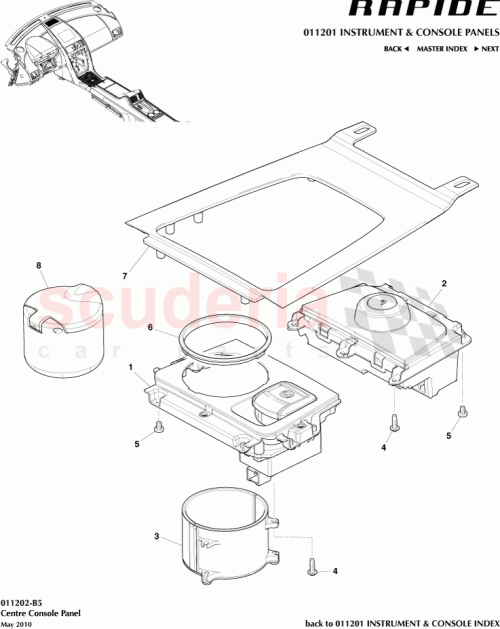 RAPIDE

011201 INSTRUMENT & CONSOLE PANELS

BACK ◄ MASTER INDEX ► NEXT

scuderia
car parts

8

7

2

6

1

5

4

5

3

4

011202-B5
Centre Console Panel
May 2010

back to 011201 INSTRUMENT & CONSOLE INDEX